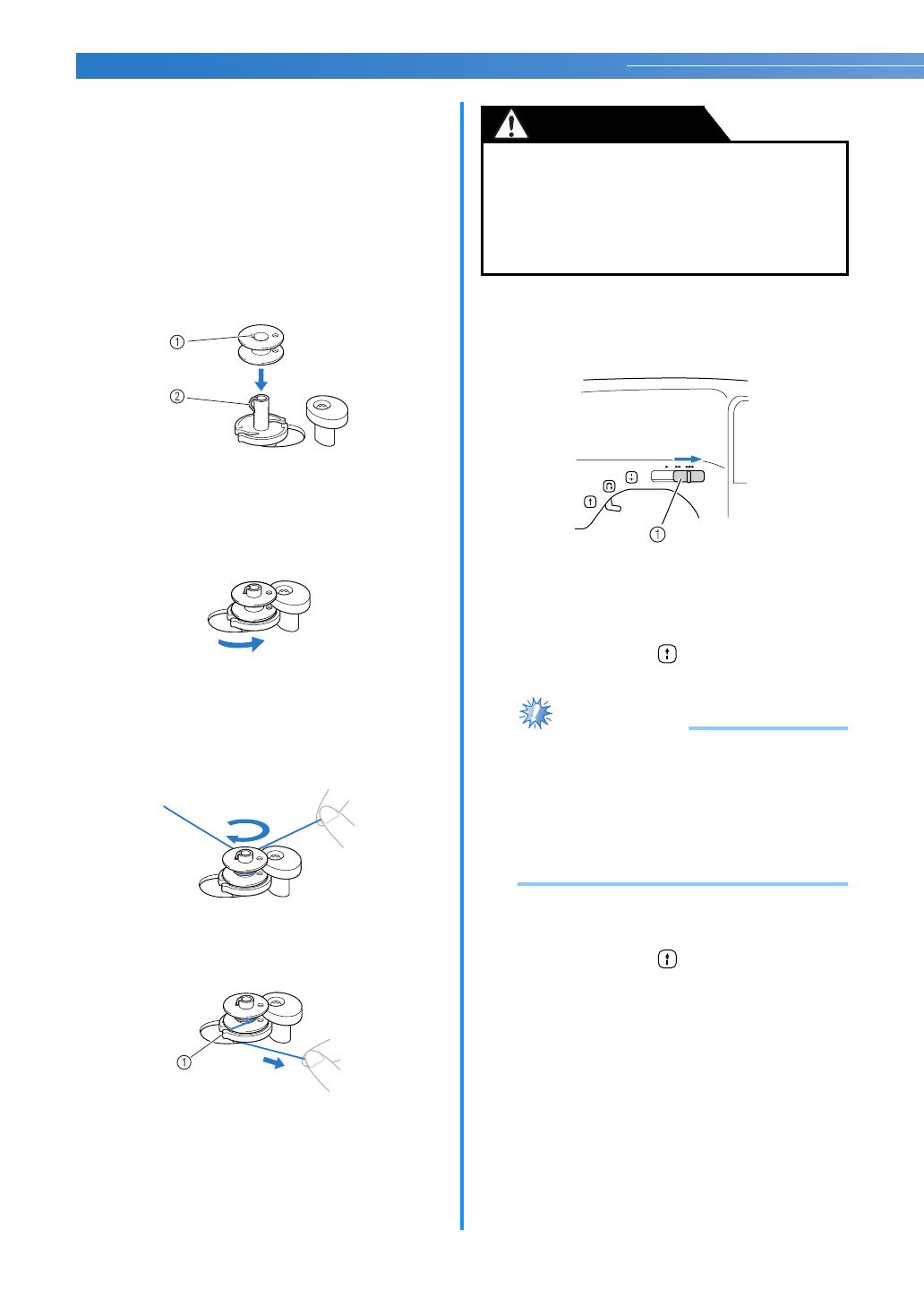 ①
②

①

①