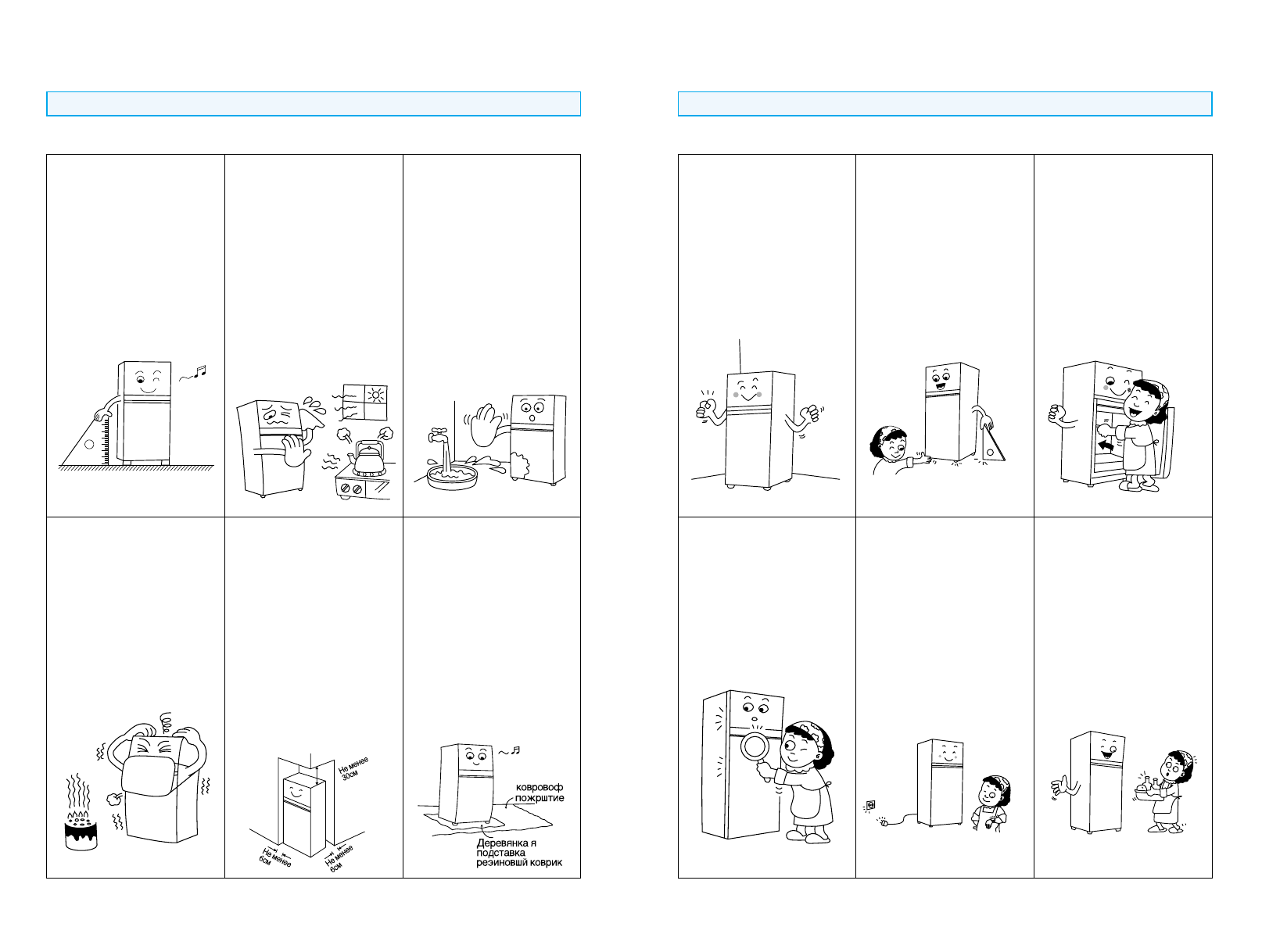 Не менее 30см

Не менее 6см

Не менее 6см

ковровоф пожрштие

Деревянка я подставка резиновшй коврик