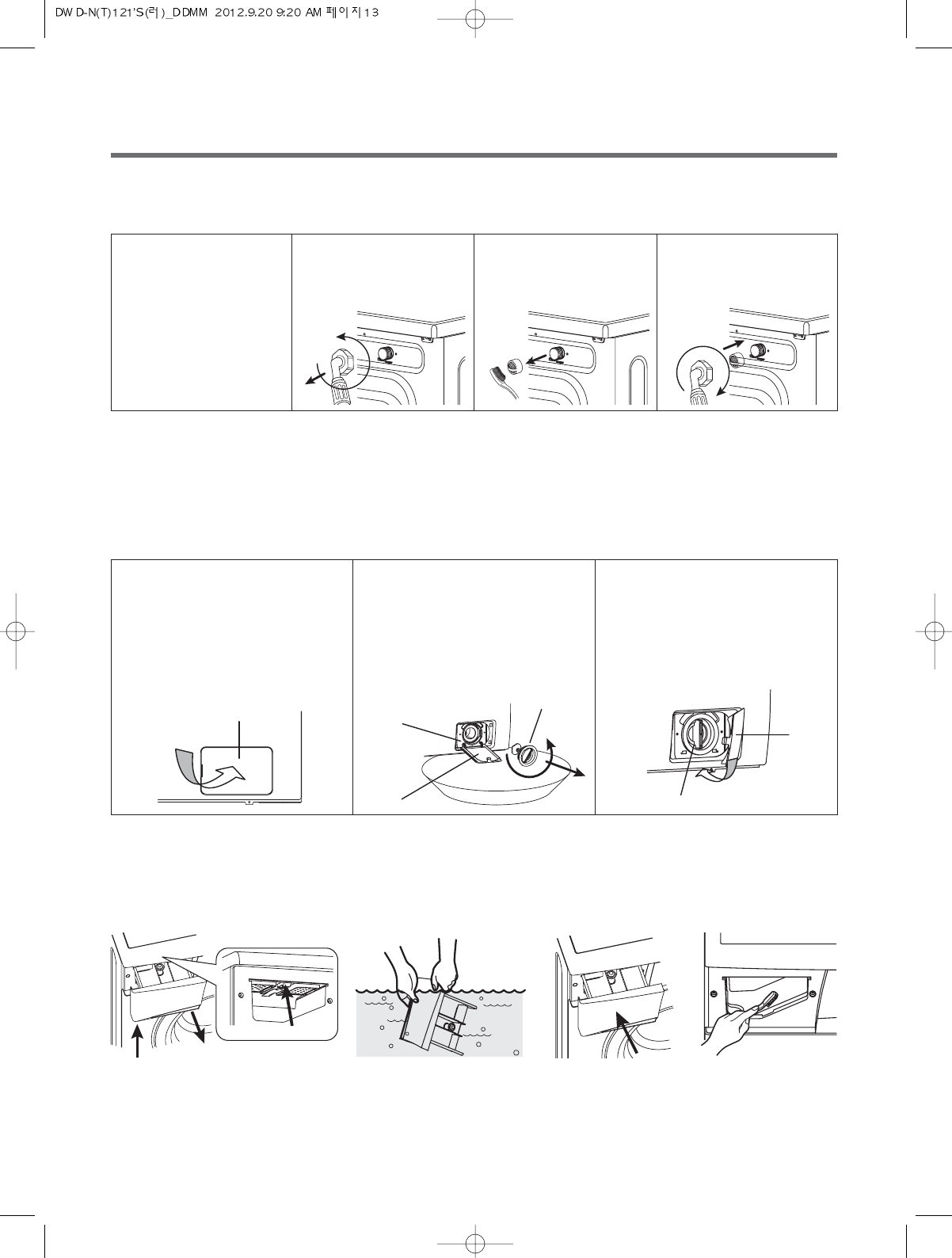 DWD-N(T)121'S(러)_DDMM 2012.9.20 9:20 AM 페이지13