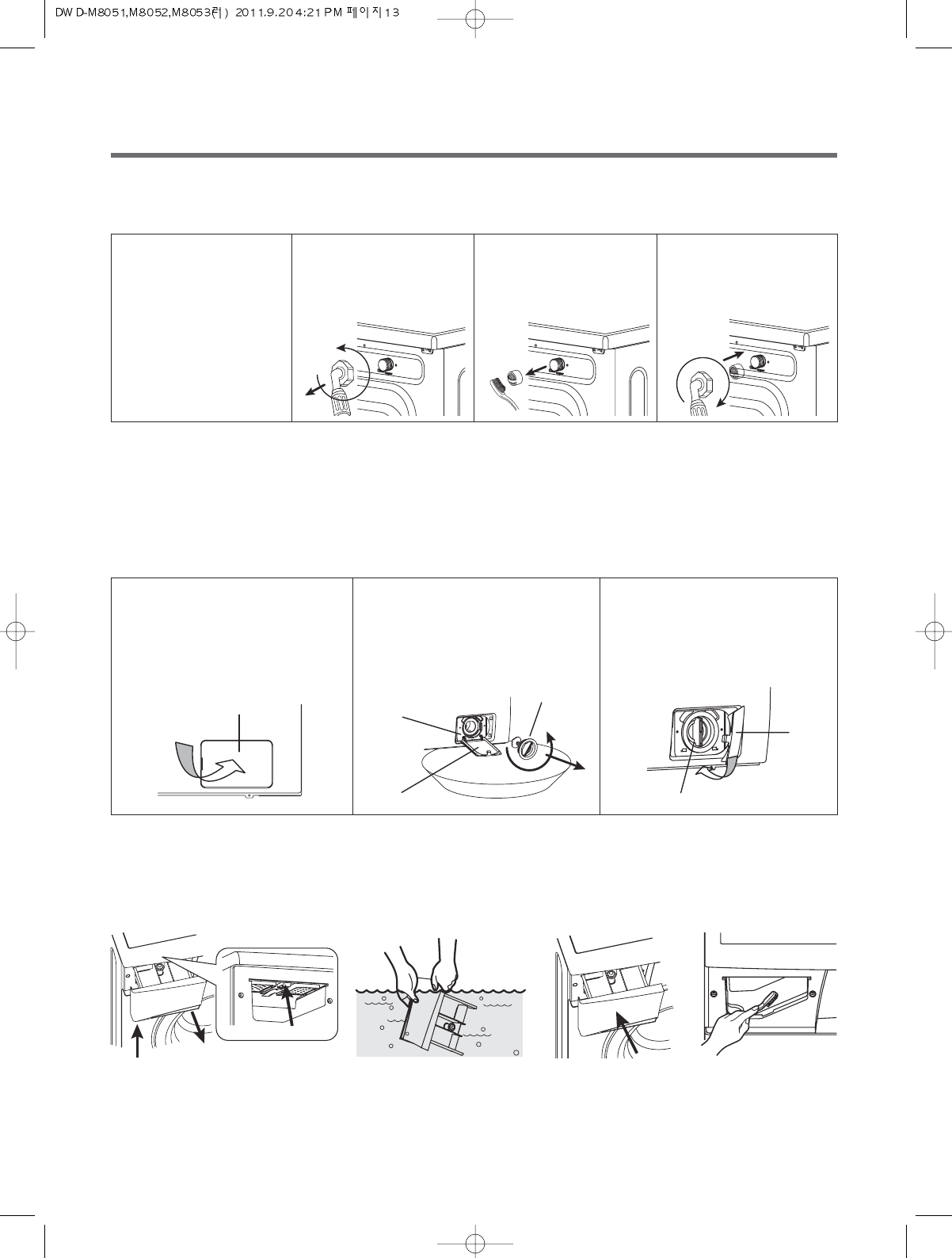 DWD-M8051,M8052,M8053러) 2011.9.20 4:21 PM 페이지13