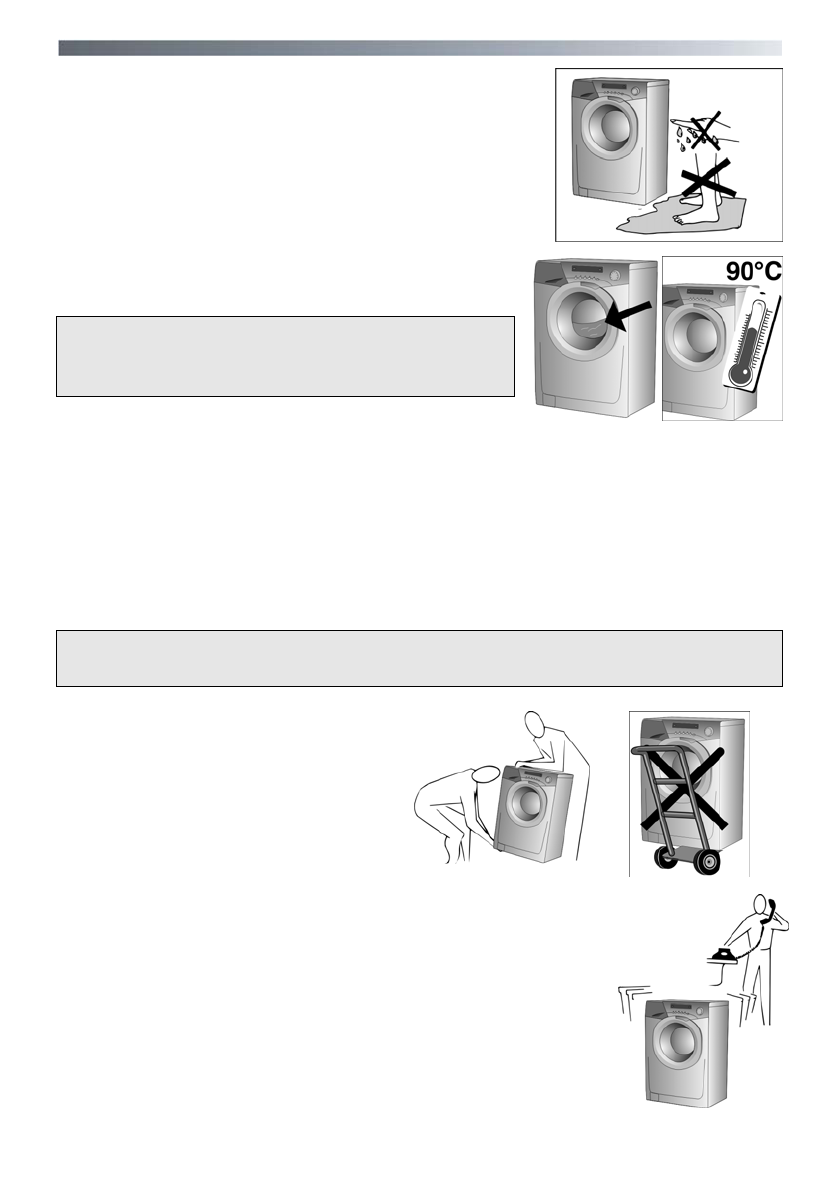 90°C