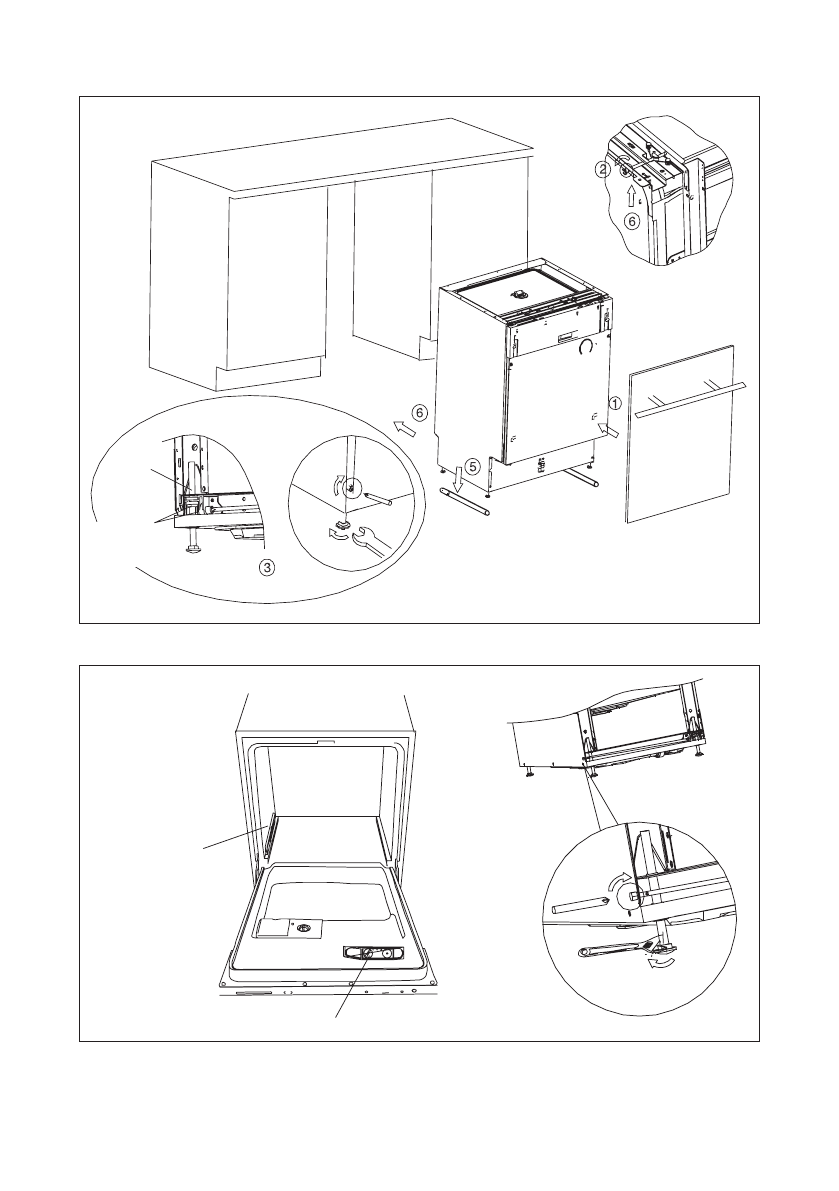 ②
⑥
⑥
①
⑤
③