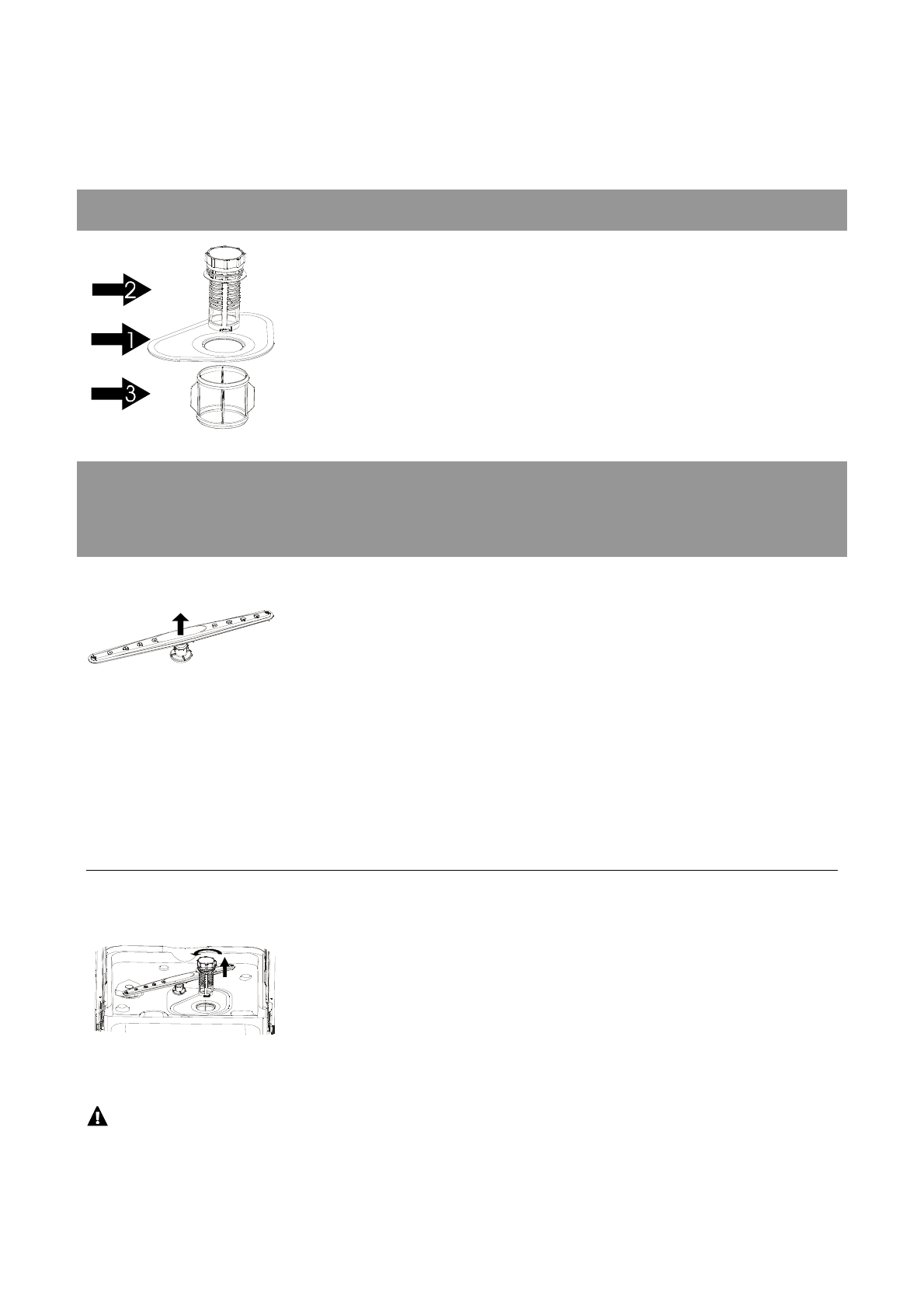 2
1
3