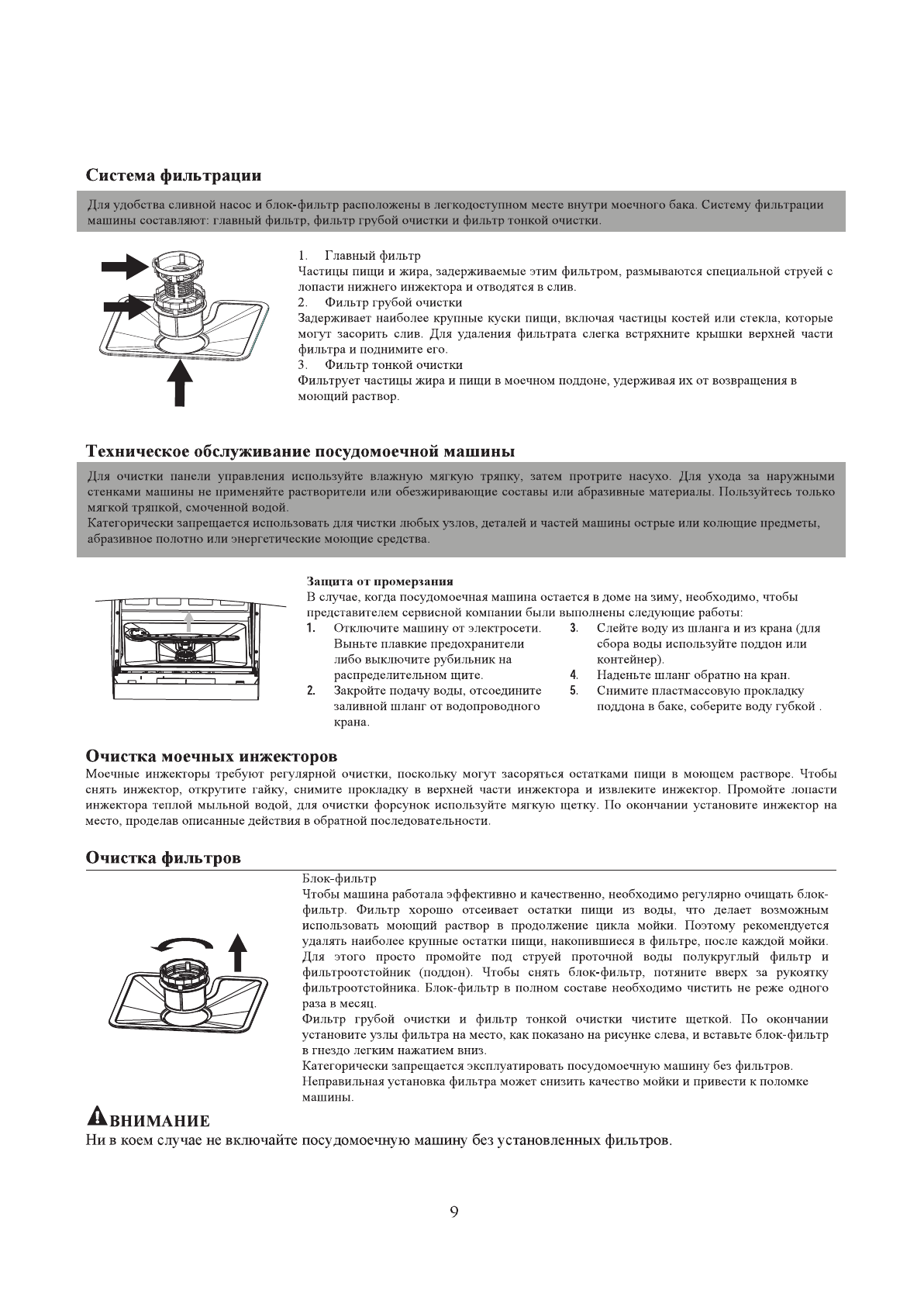 Система фильтрации

Для удобства сливной насос и блок-фильтр расположены в легкодоступном месте внутри моечного бака. Систему фильтрации машины составляют: главный фильтр, фильтр грубой очистки и фильтр тонкой очистки.

1. Главный фильтр
Частицы пищи и жира, задерживаемые этим фильтром, размываются специальной струей с лопасти нижнего инжектора и отводятся в слив.
2. Фильтр грубой очистки
Задерживает наиболее крупные куски пищи, включая частицы костей или стекла, которые могут засорить слив. Для удаления фильтрата слегка встряхните крышки верхней части фильтра и поднимите его.
3. Фильтр тонкой очистки
Фильтрует частицы жира и пищи в моечном поддоне, удерживая их от возвращения в моющий раствор.

Техническое обслуживание посудомоечной машины

Для очистки панели управления используйте влажную мягкую тряпку, затем протрите насухо. Для ухода за наружными стенками машины не применяйте растворители или обезжиривающие составы или абразивные материалы. Пользуйтесь только мягкой тряпкой, смоченной водой.
Категорически запрещается использовать для чистки любых узлов, деталей и частей машины острые или колющие предметы, абразивное полотно или энергетические моющие средства.

Защита от промерзания
В случае, когда посудомоечная машина остается в доме на зиму, необходимо, чтобы представителем сервисной компании были выполнены следующие работы:
1. Отключите машину от электросети. Выньте плавкие предохранители либо выключите рубильник на распределительном щите.
2. Закройте подачу воды, отсоедините заливной шланг от водопроводного крана.
3. Слейте воду из шланга и из крана (для сбора воды используйте поддон или контейнер).
4. Наденьте шланг обратно на кран.
5. Снимите пластмассовую прокладку поддона в баке, соберите воду губкой .

Очистка моечных инжекторов
Моечные инжекторы требуют регулярной очистки, поскольку могут засоряться остатками пищи в моющем растворе. Чтобы снять инжектор, открутите гайку, снимите прокладку в верхней части инжектора и извлеките инжектор. Промойте лопасти инжектора теплой мыльной водой, для очистки форсунок используйте мягкую щетку. По окончании установите инжектор на место, проделав описанные действия в обратной последовательности.

Очистка фильтров
Блок-фильтр
Чтобы машина работала эффективно и качественно, необходимо регулярно очищать блок-фильтр. Фильтр хорошо отсеивает остатки пищи из воды, что делает возможным использовать моющий раствор в продолжение цикла мойки. Поэтому рекомендуется удалять наиболее крупные остатки пищи, накопившиеся в фильтре, после каждой мойки. Для этого просто промойте под струей проточной воды полукруглый фильтр и фильтроотстойник (поддон). Чтобы снять блок-фильтр, потяните вверх за рукоятку фильтроотстойника. Блок-фильтр в полном составе необходимо чистить не реже одного раза в месяц.
Фильтр грубой очистки и фильтр тонкой очистки чистите щеткой. По окончании установите узлы фильтра на место, как показано на рисунке слева, и вставьте блок-фильтр в гнездо легким нажатием вниз.
Категорически запрещается эксплуатировать посудомоечную машину без фильтров.
Неправильная установка фильтра может снизить качество мойки и привести к поломке машины.

ВНИМАНИЕ
Ни в коем случае не включайте посудомоечную машину без установленных фильтров.

9