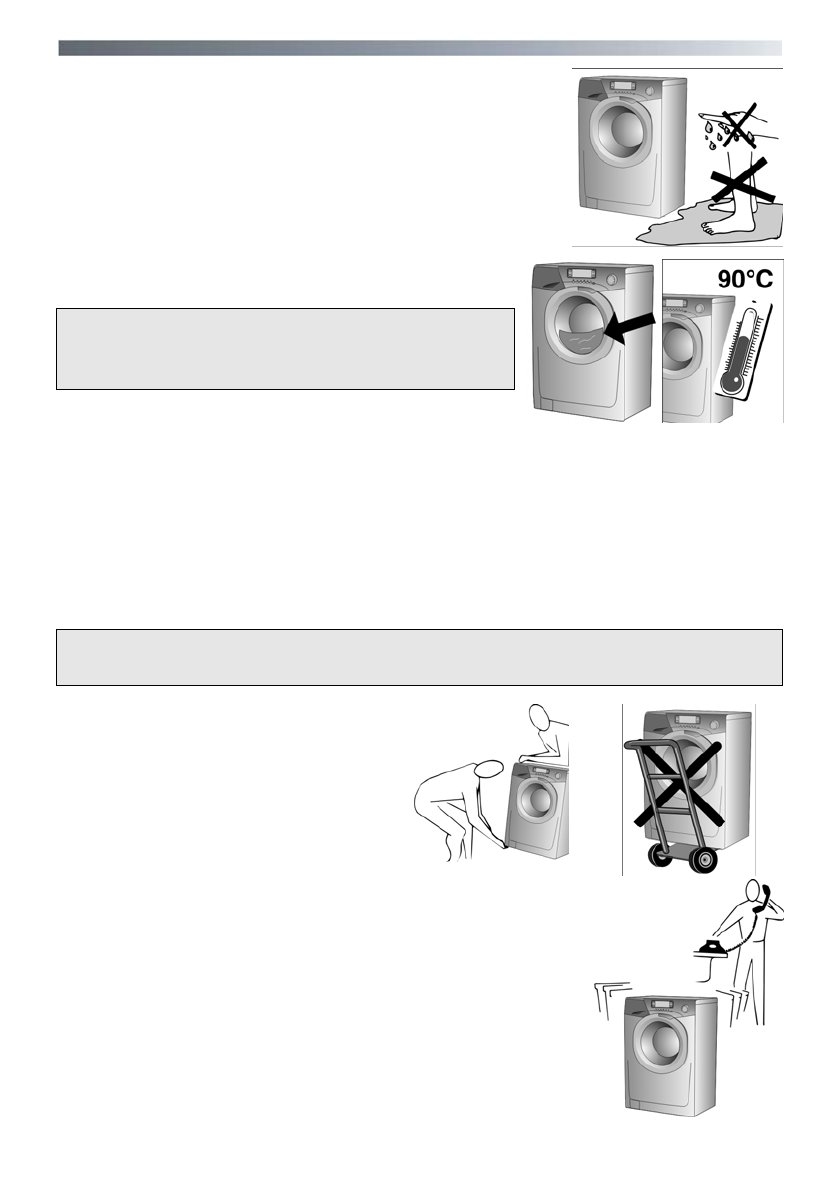 90°C