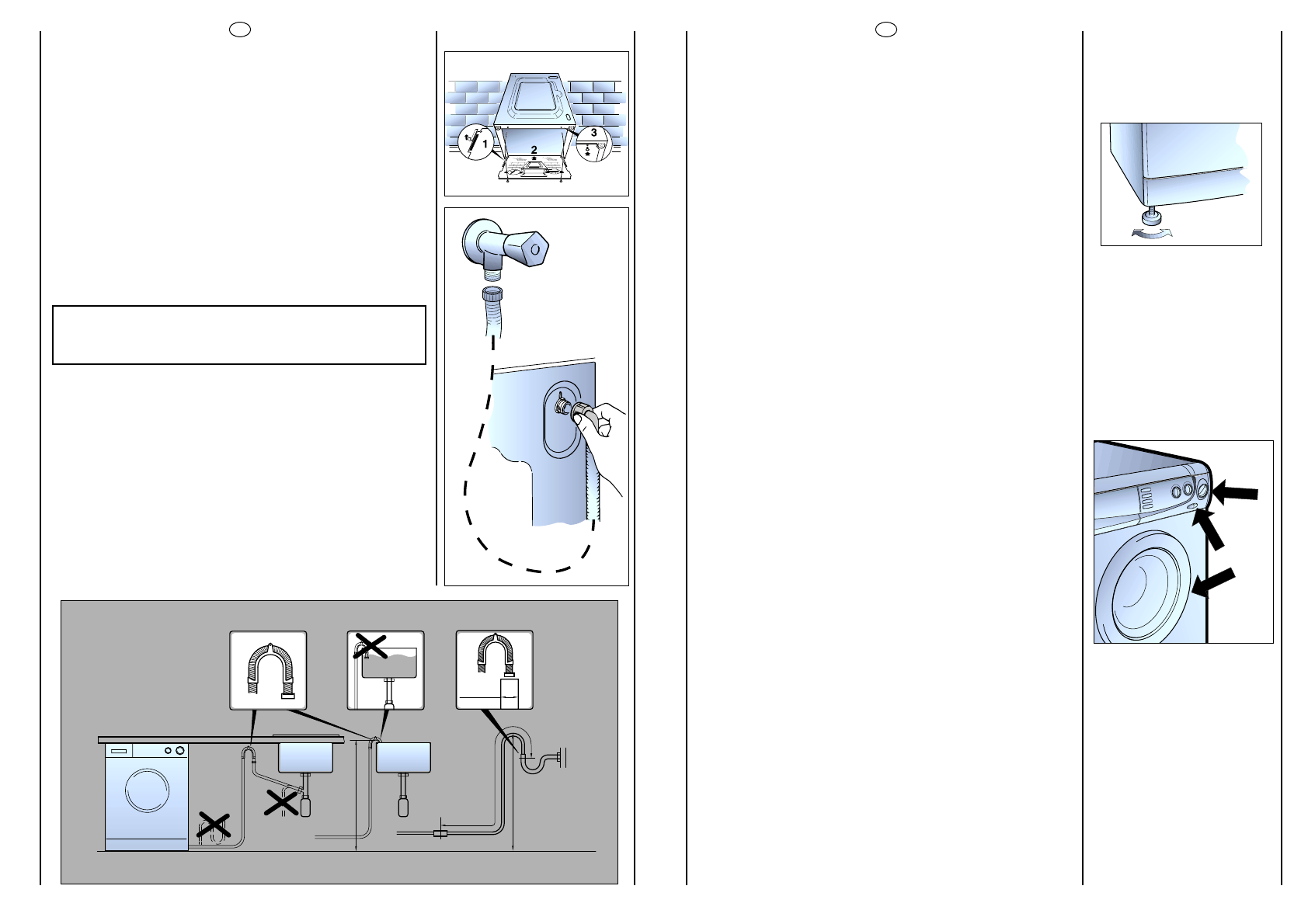 1

2

3