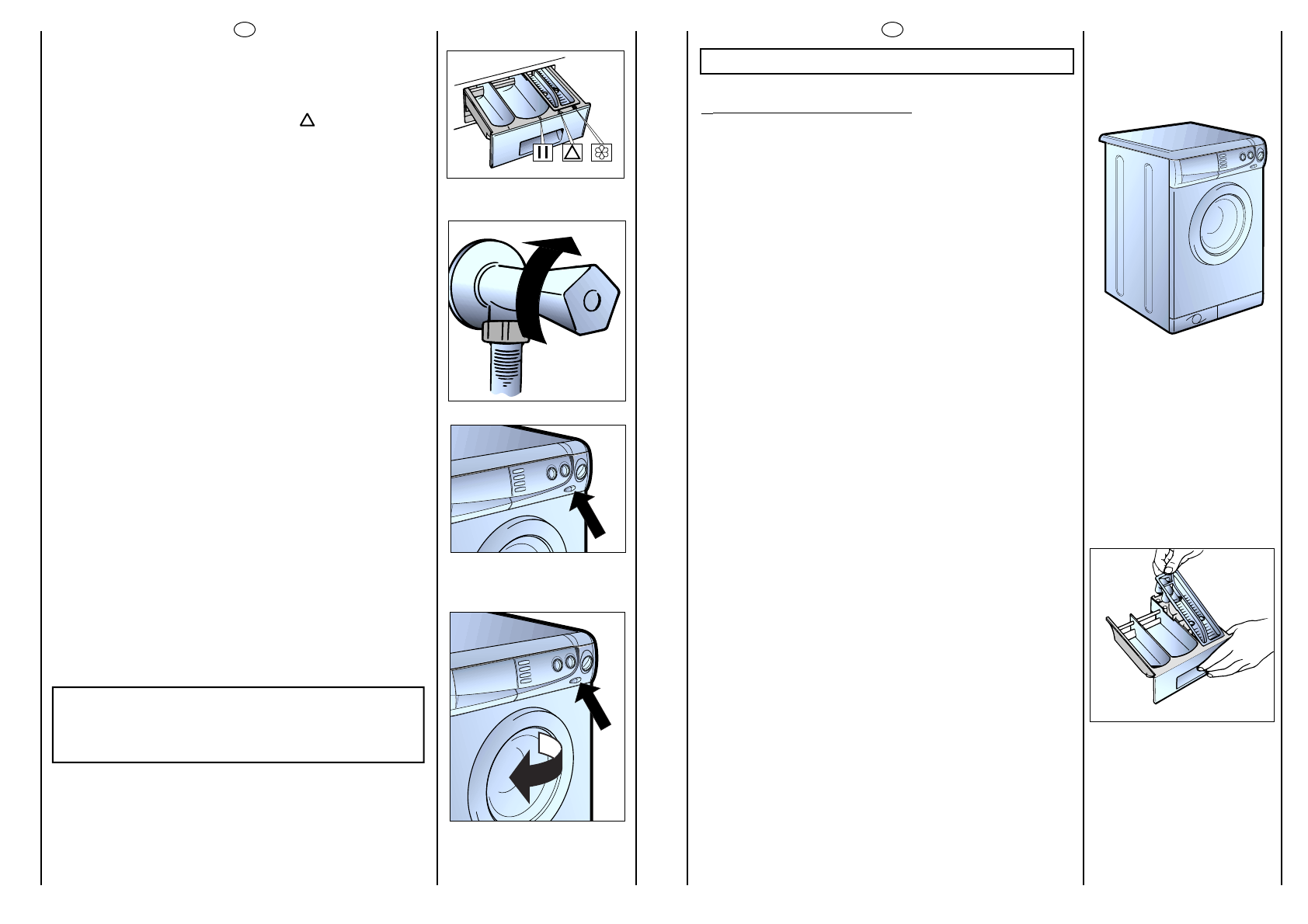 II