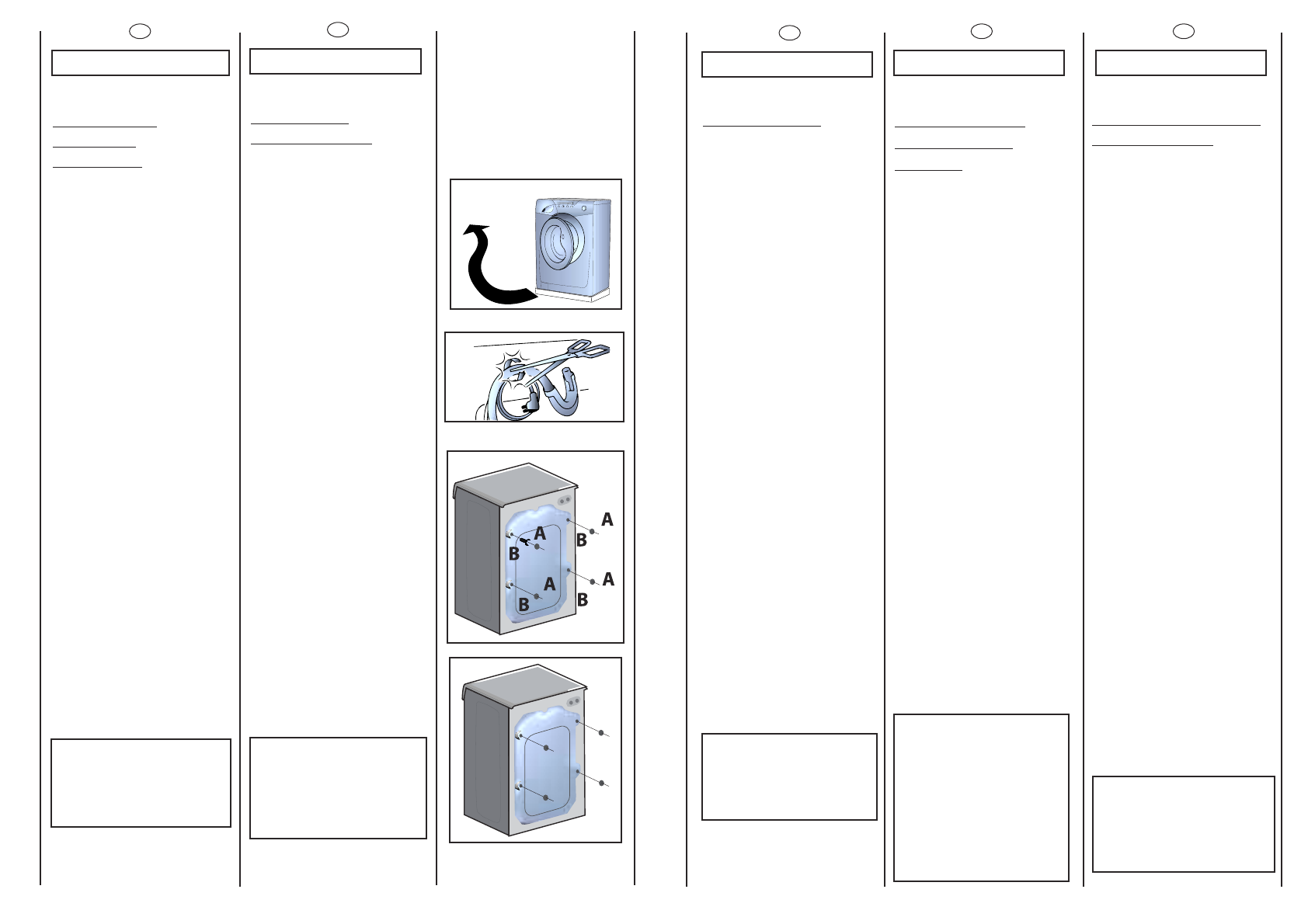 A
B
A
B
A
B
A
B