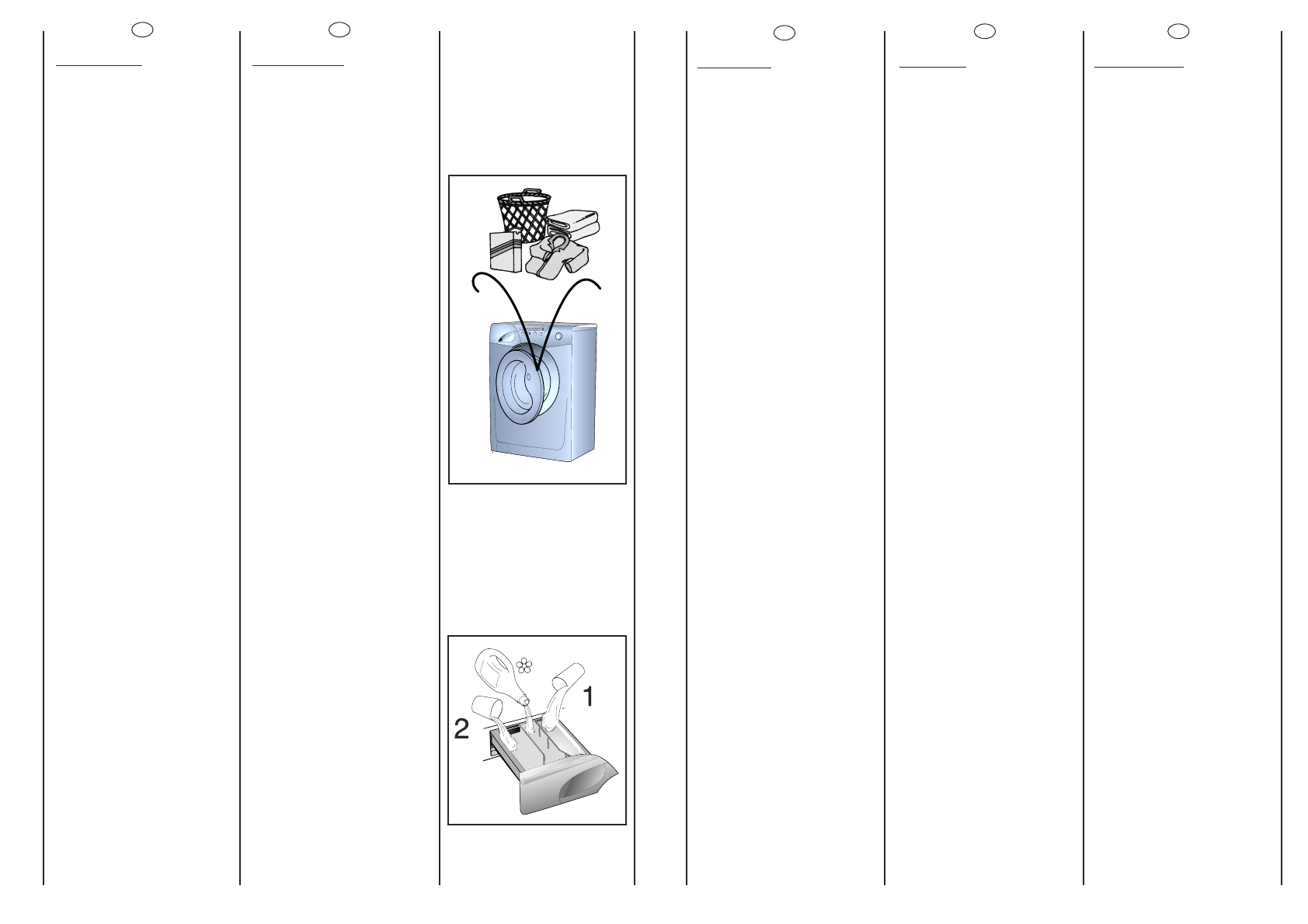 1

2