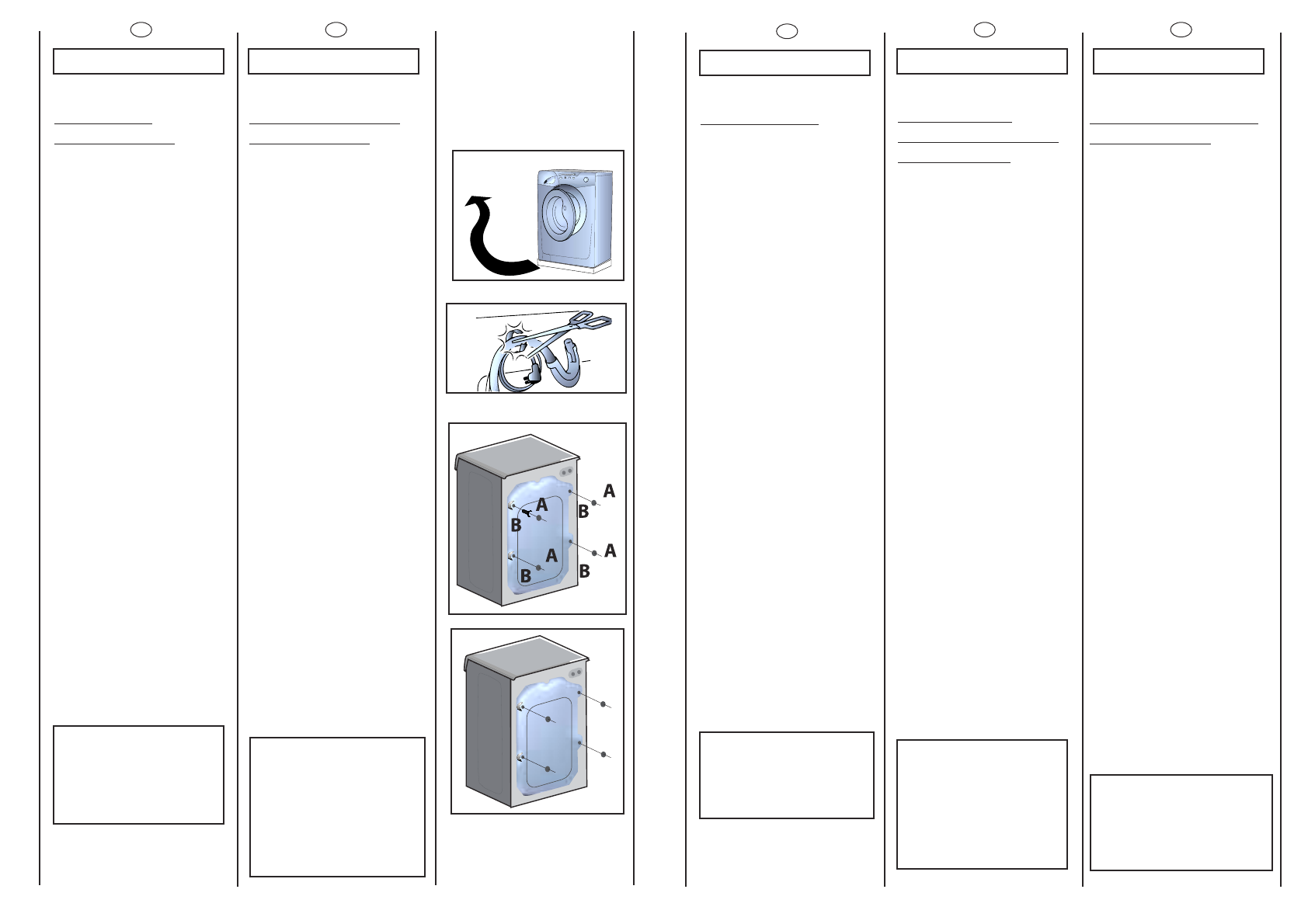 A
B
A
B
A
B
A
B