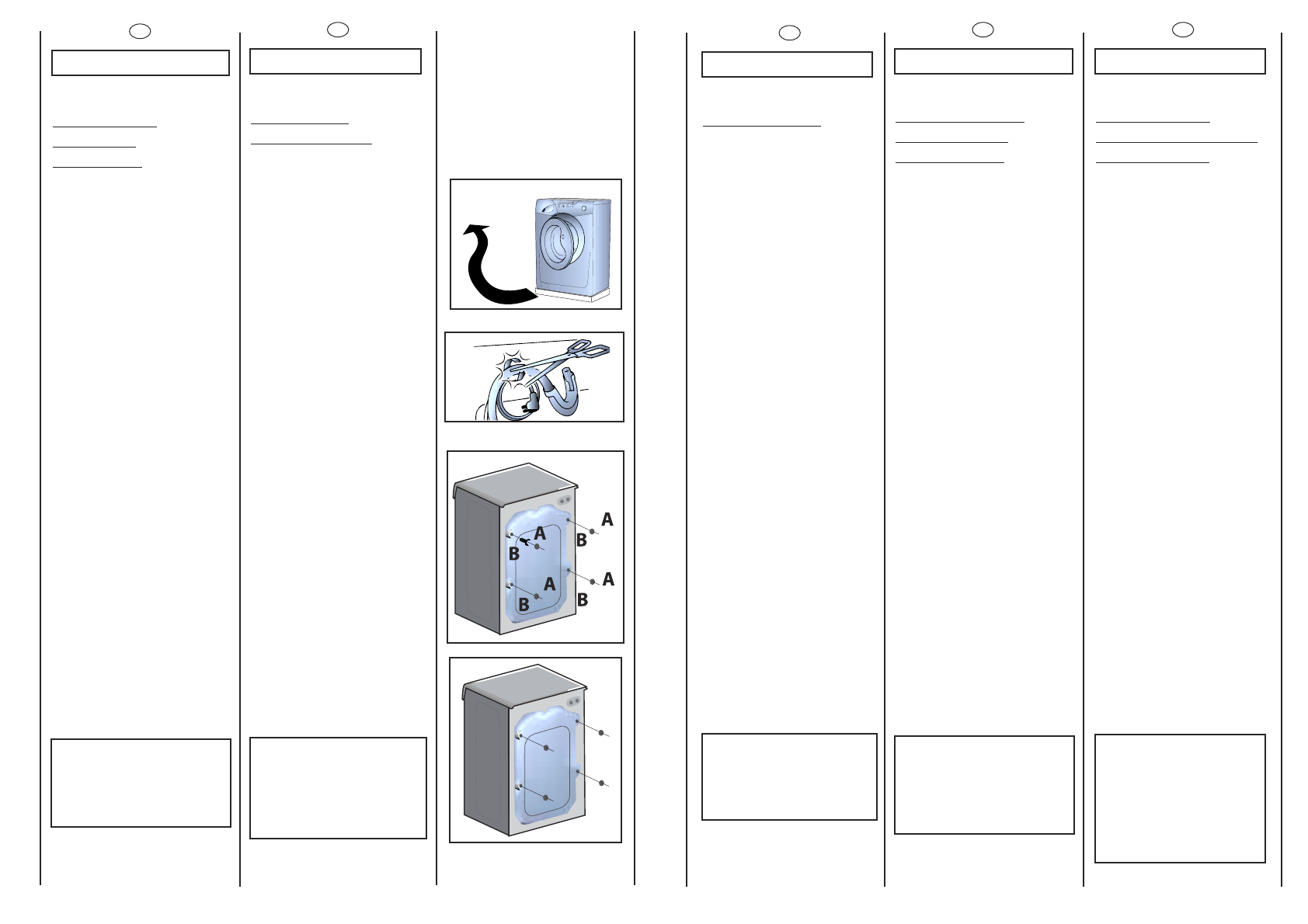 A

B

A

B

A

B

A

B