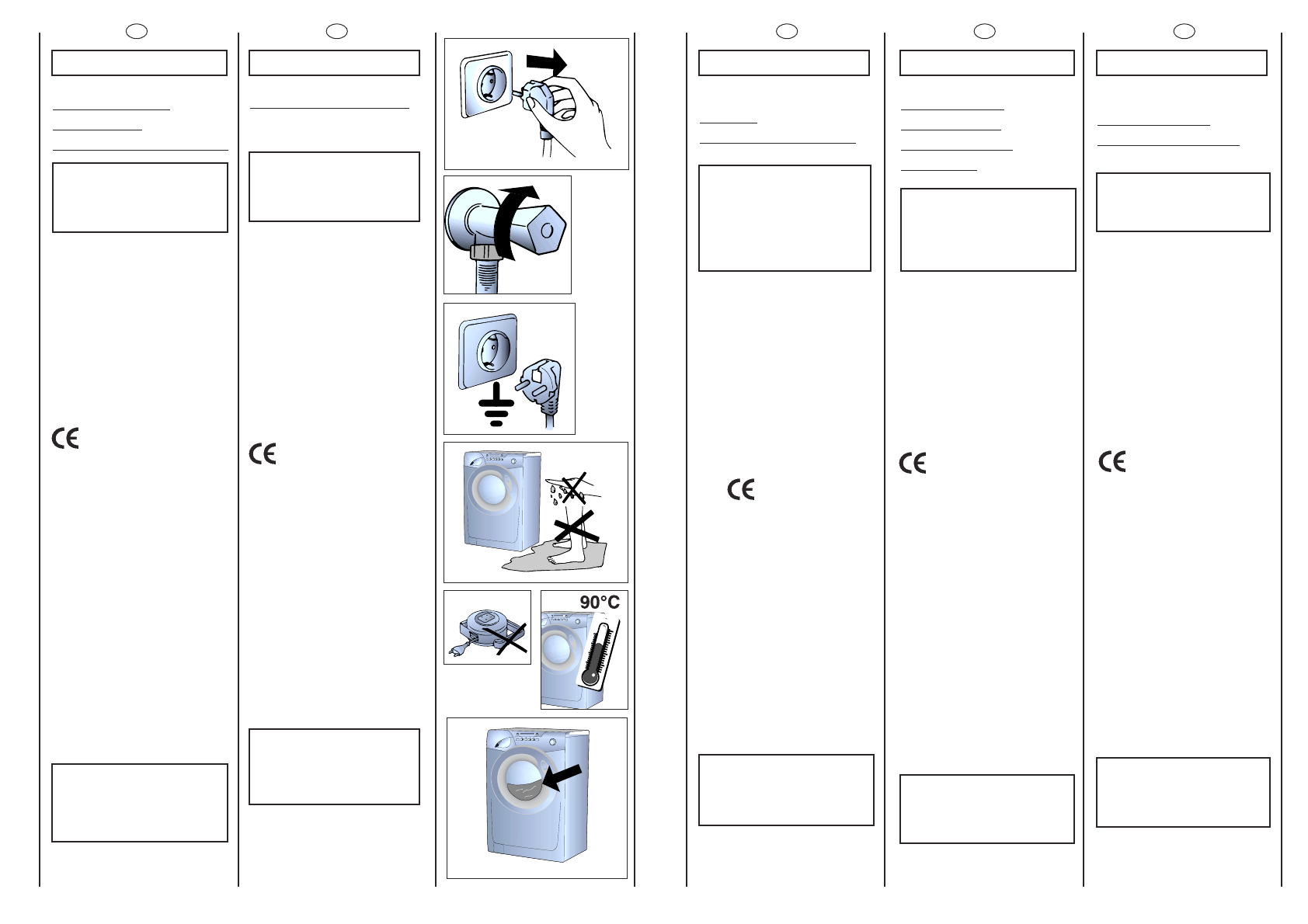 CE

CE

90°C

CE

CE

CE