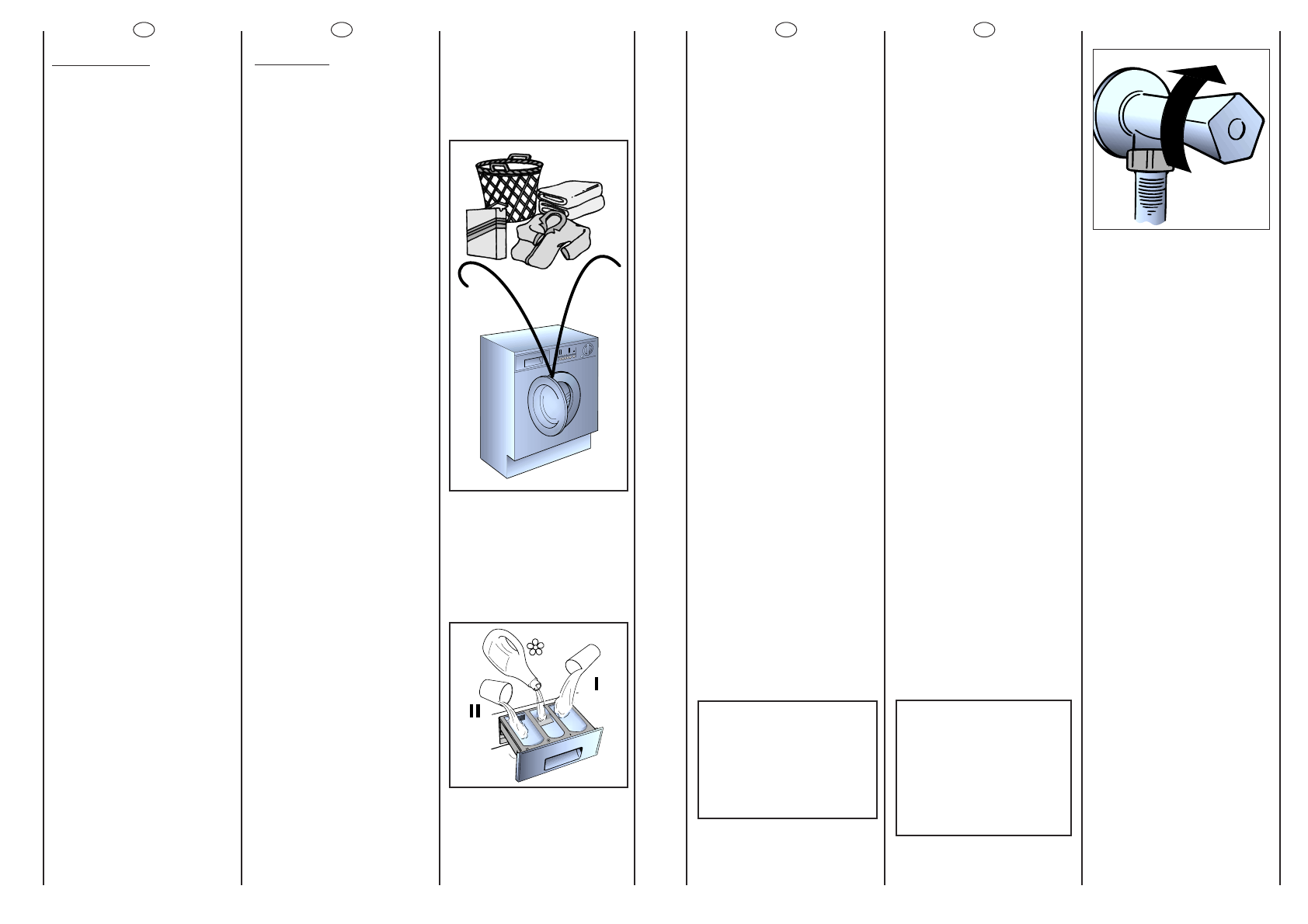 II

I