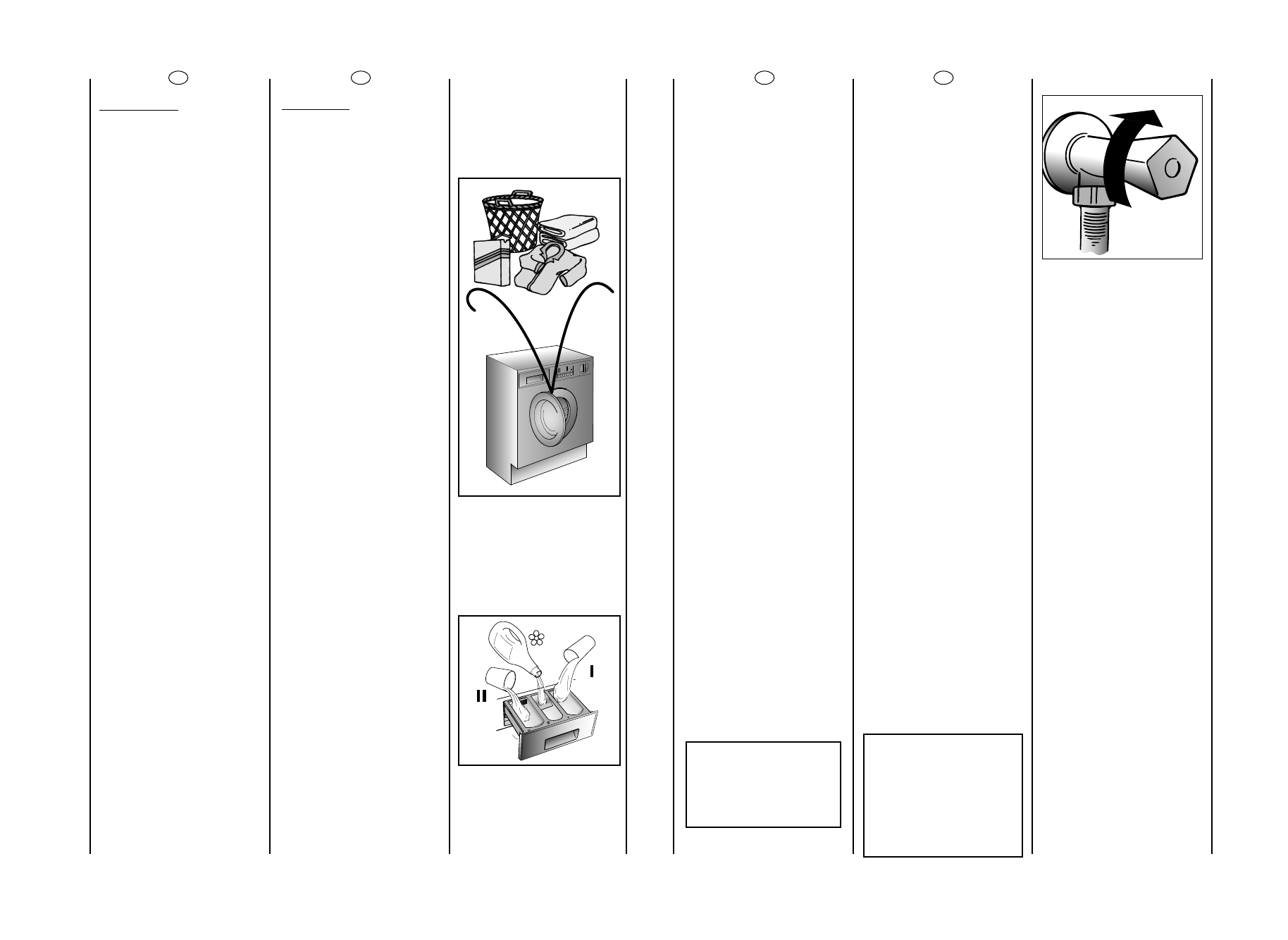 II

I