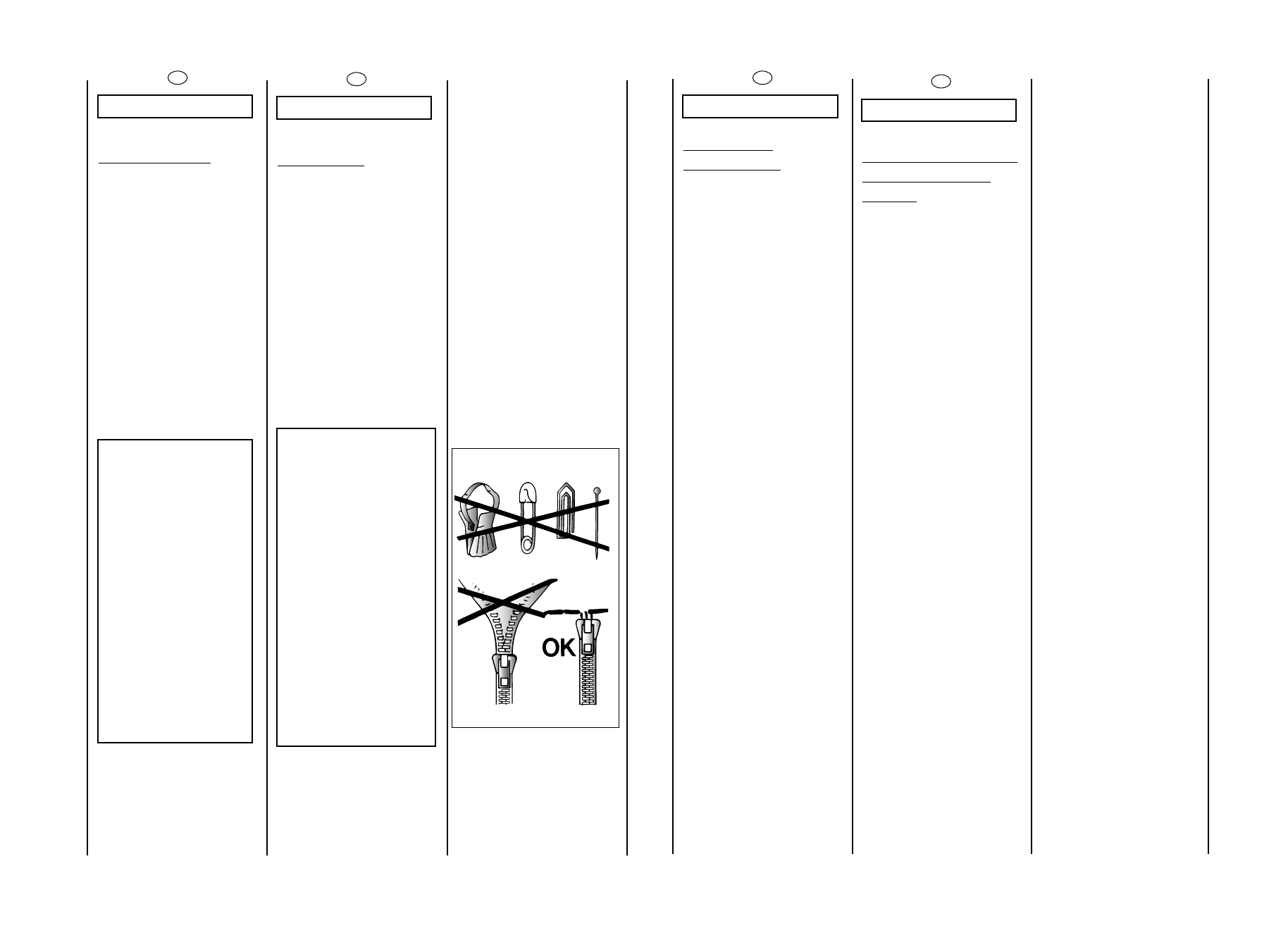 OK