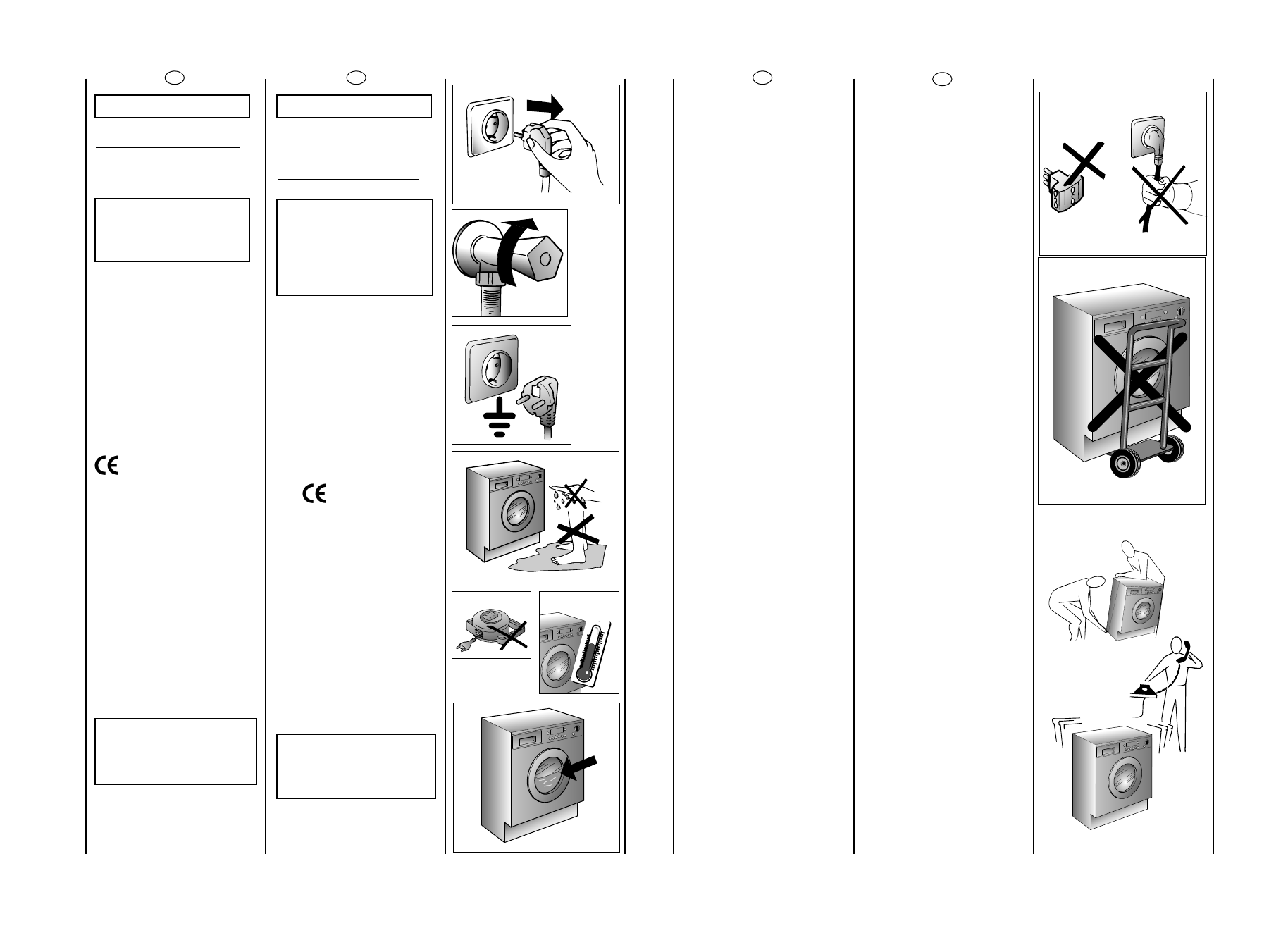 CE

CE