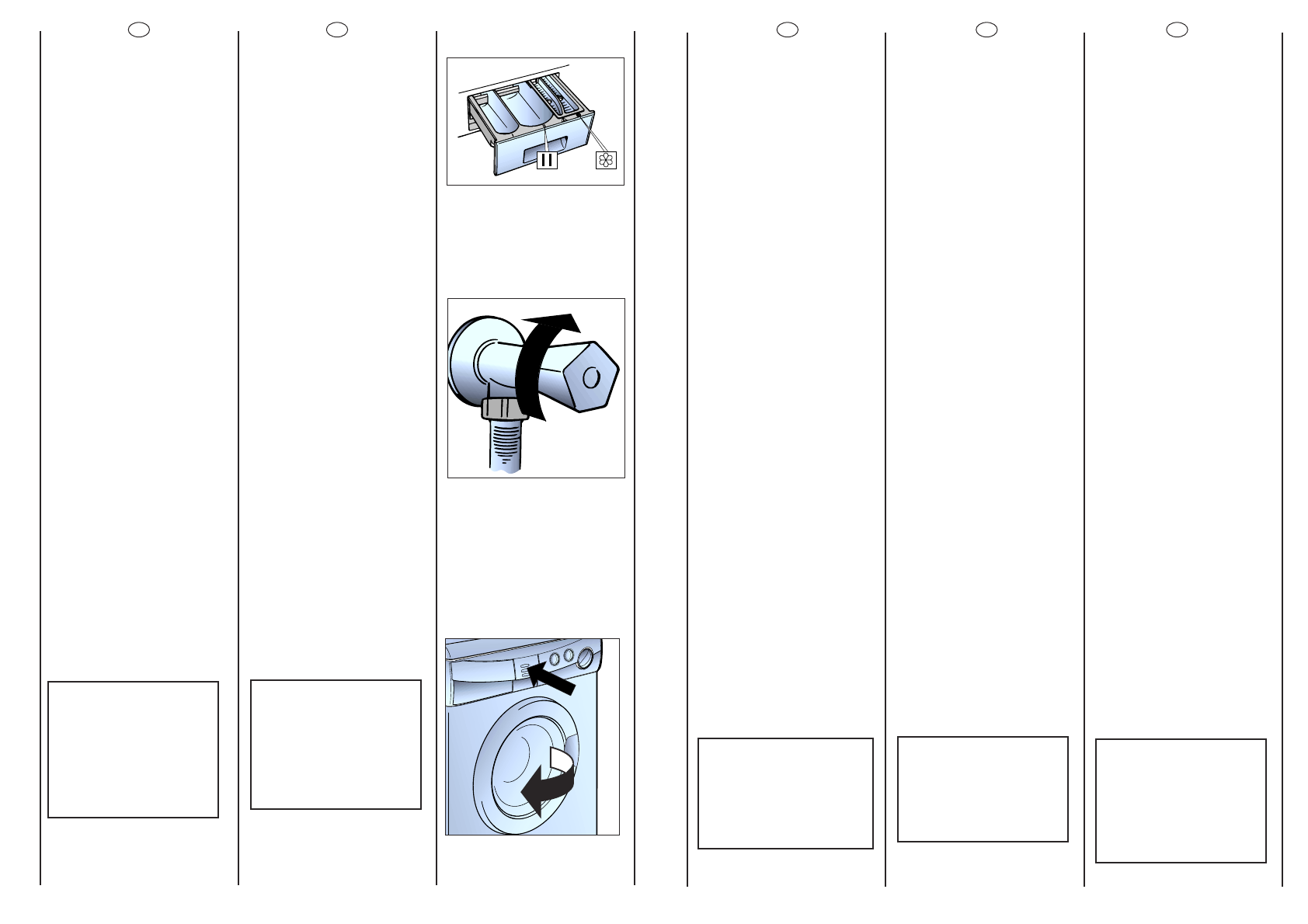 II