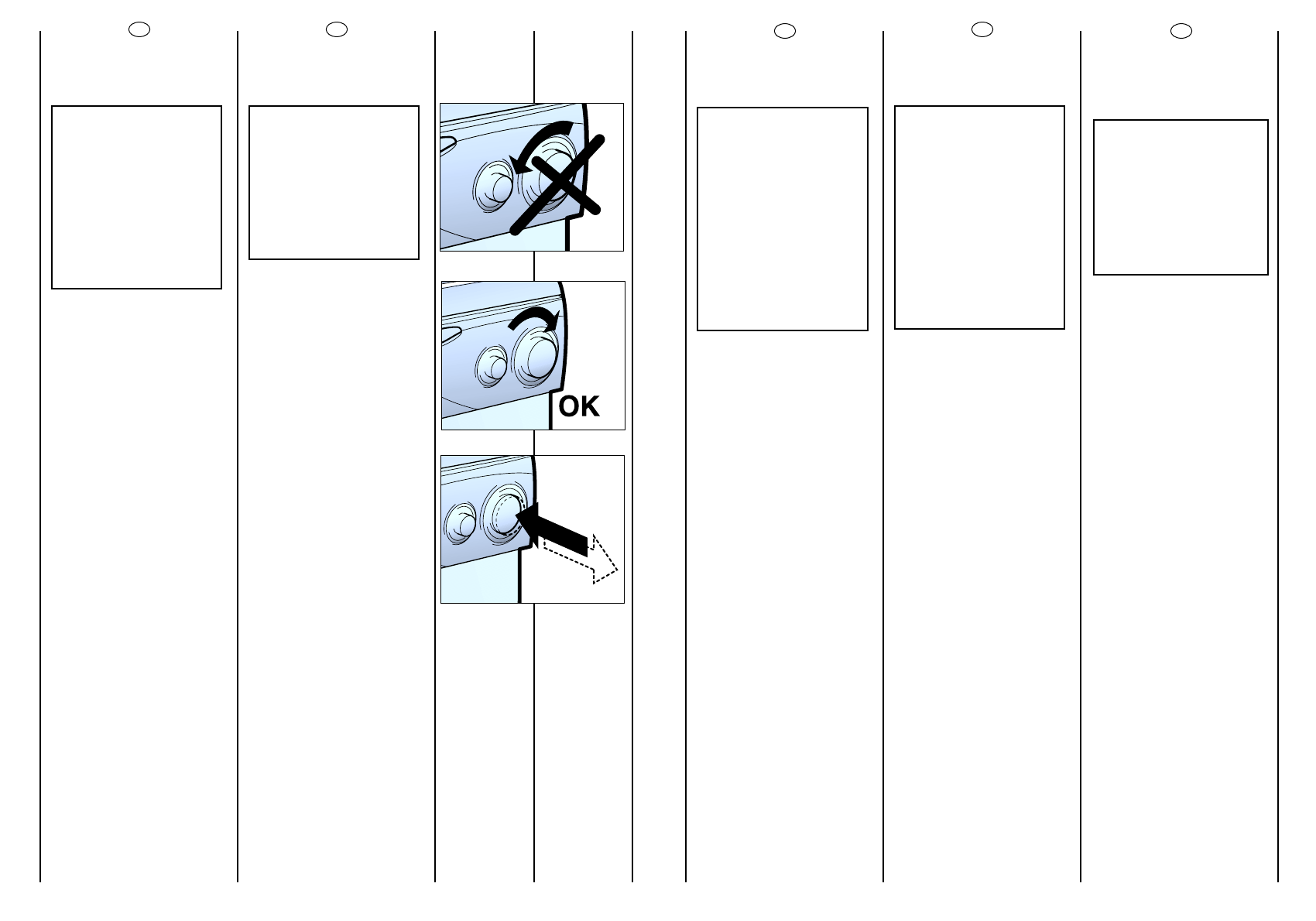 OK