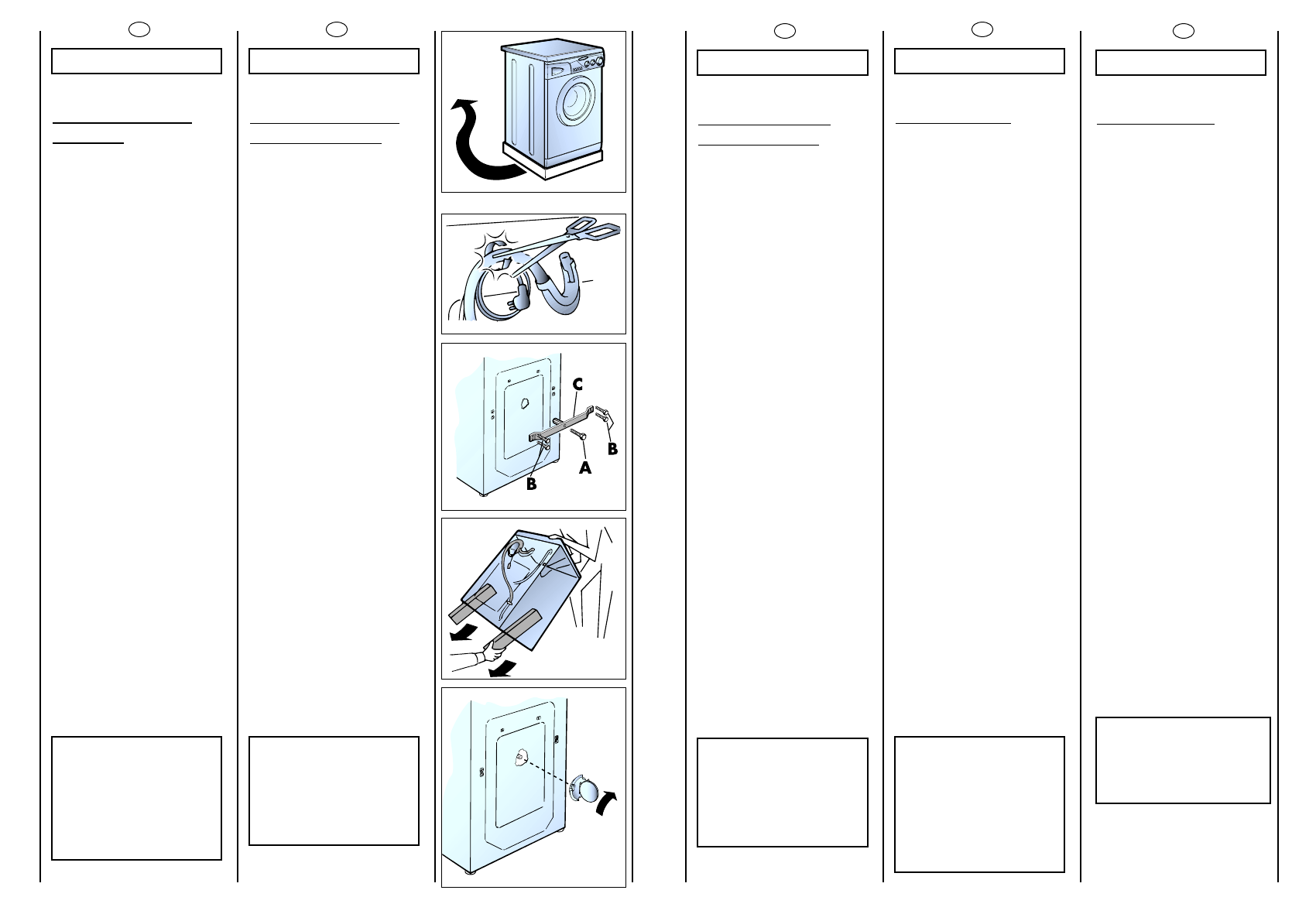 C

B

A

B