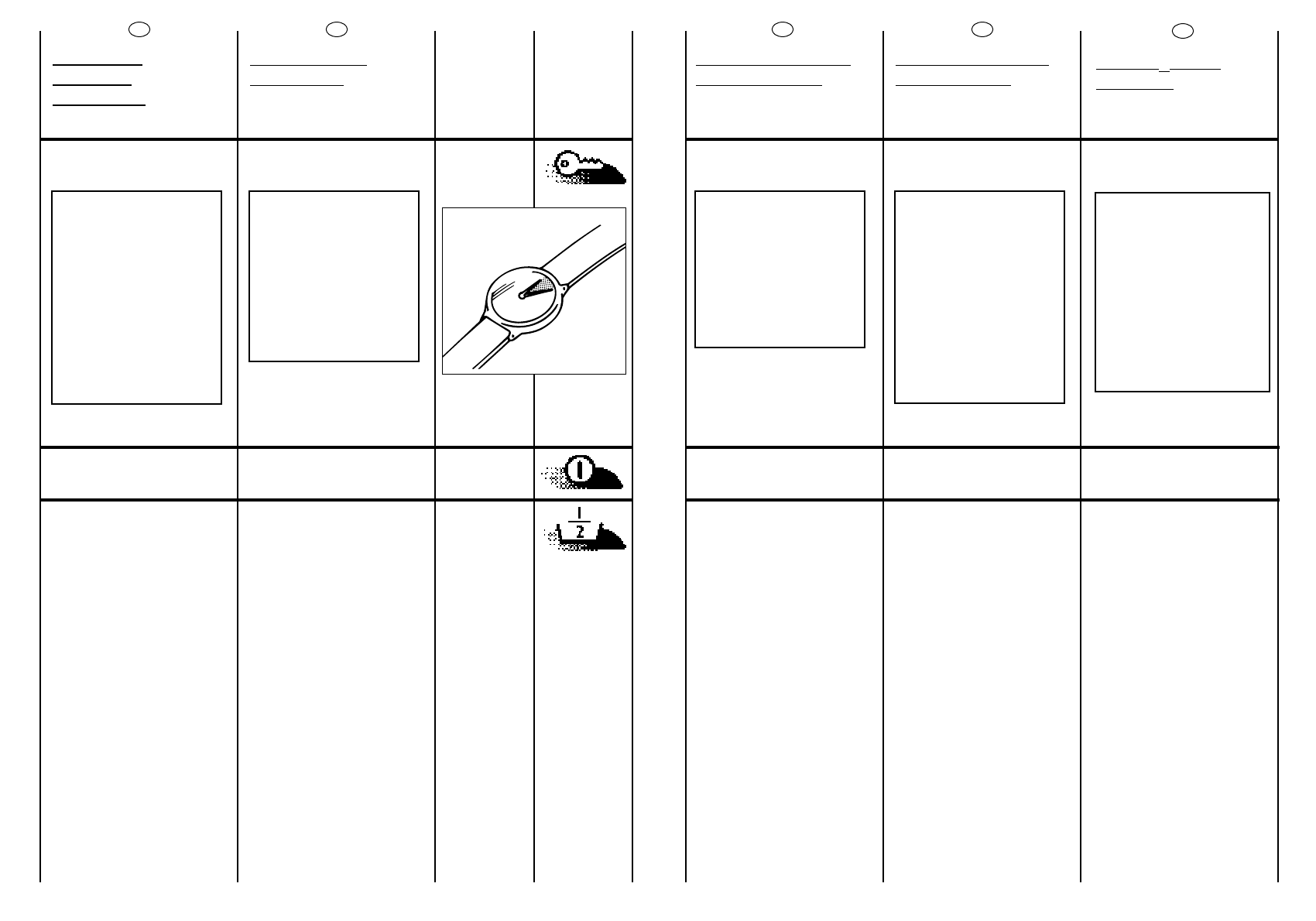 $\frac{1}{2}$