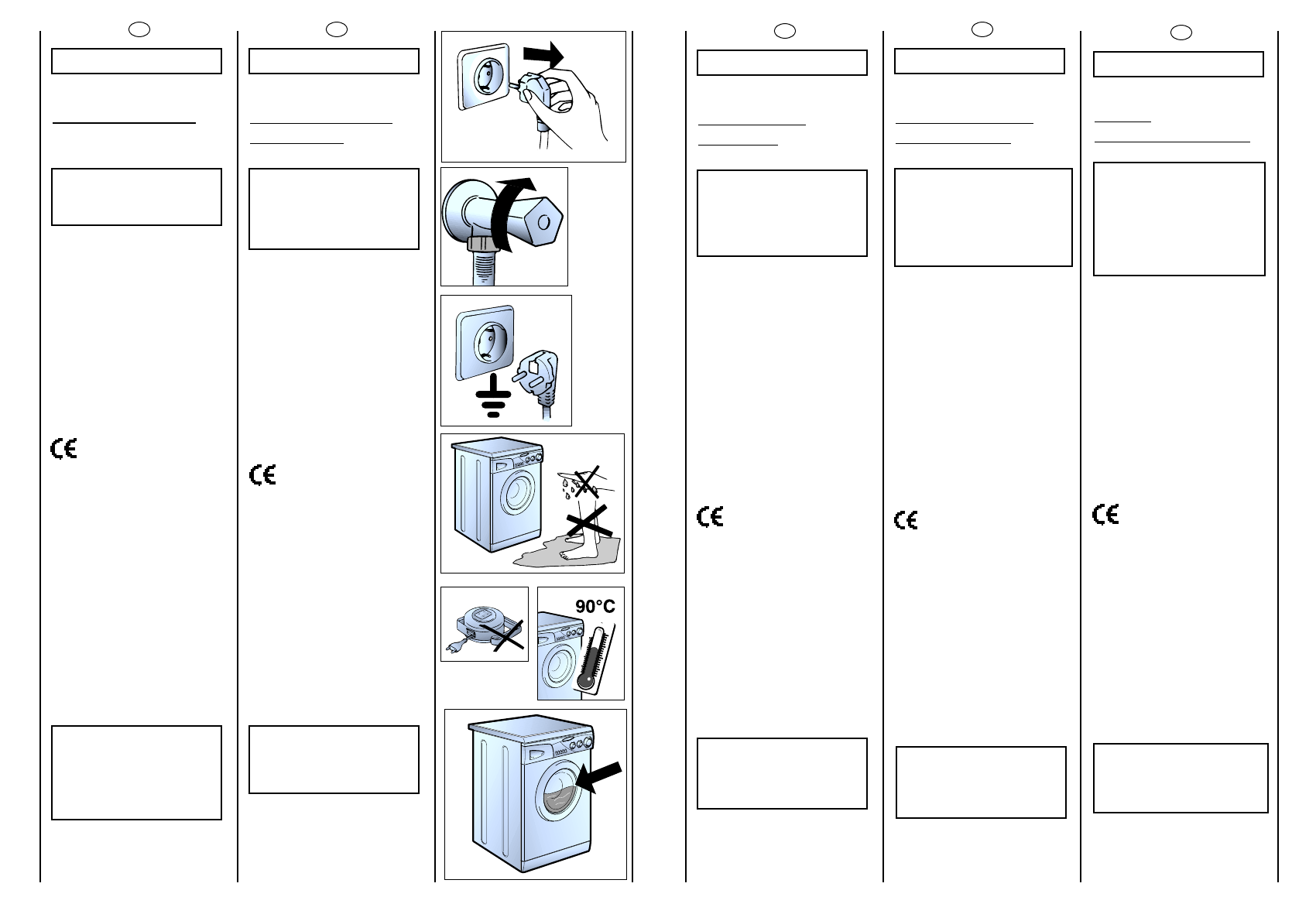 90°C