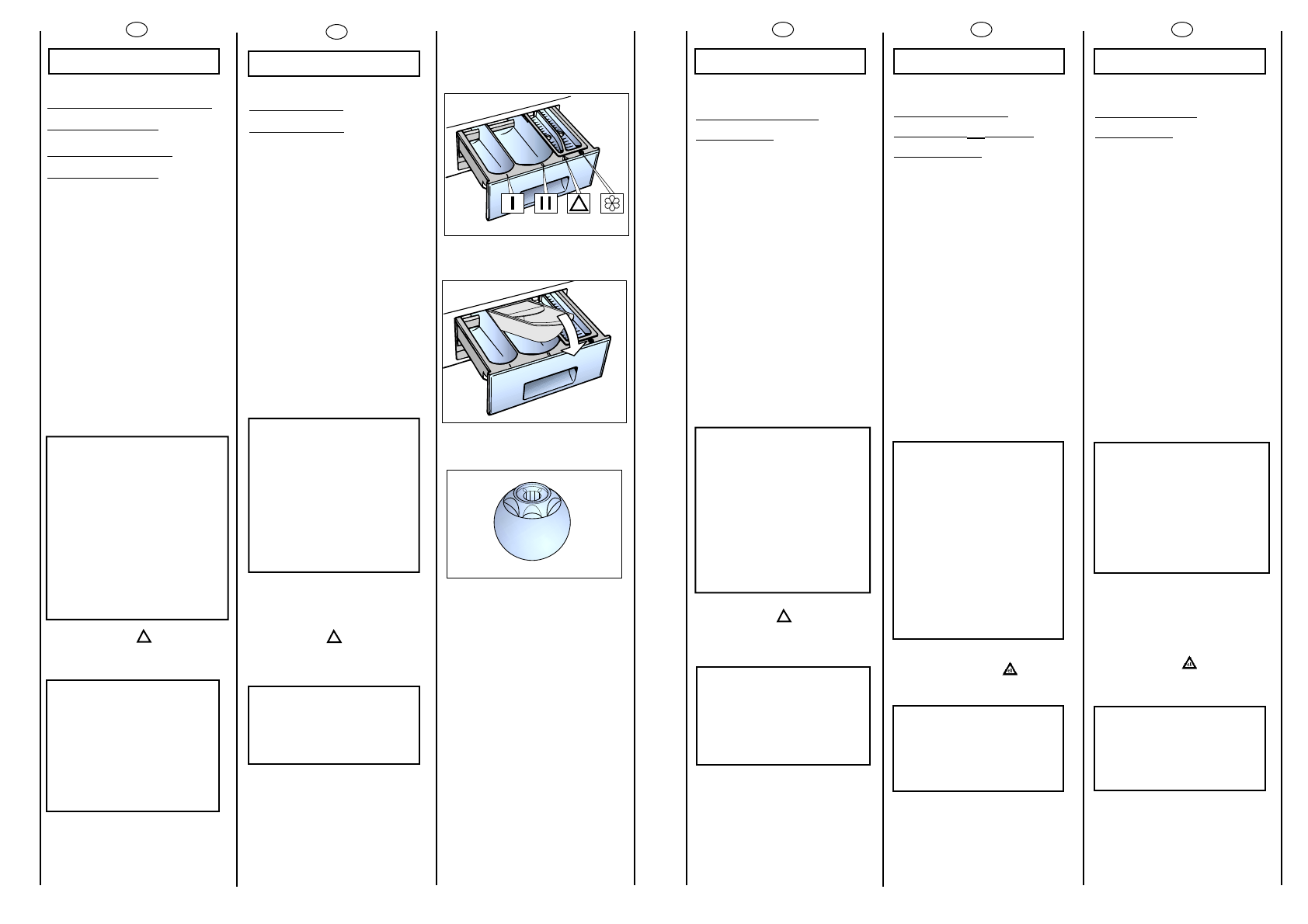 I

II