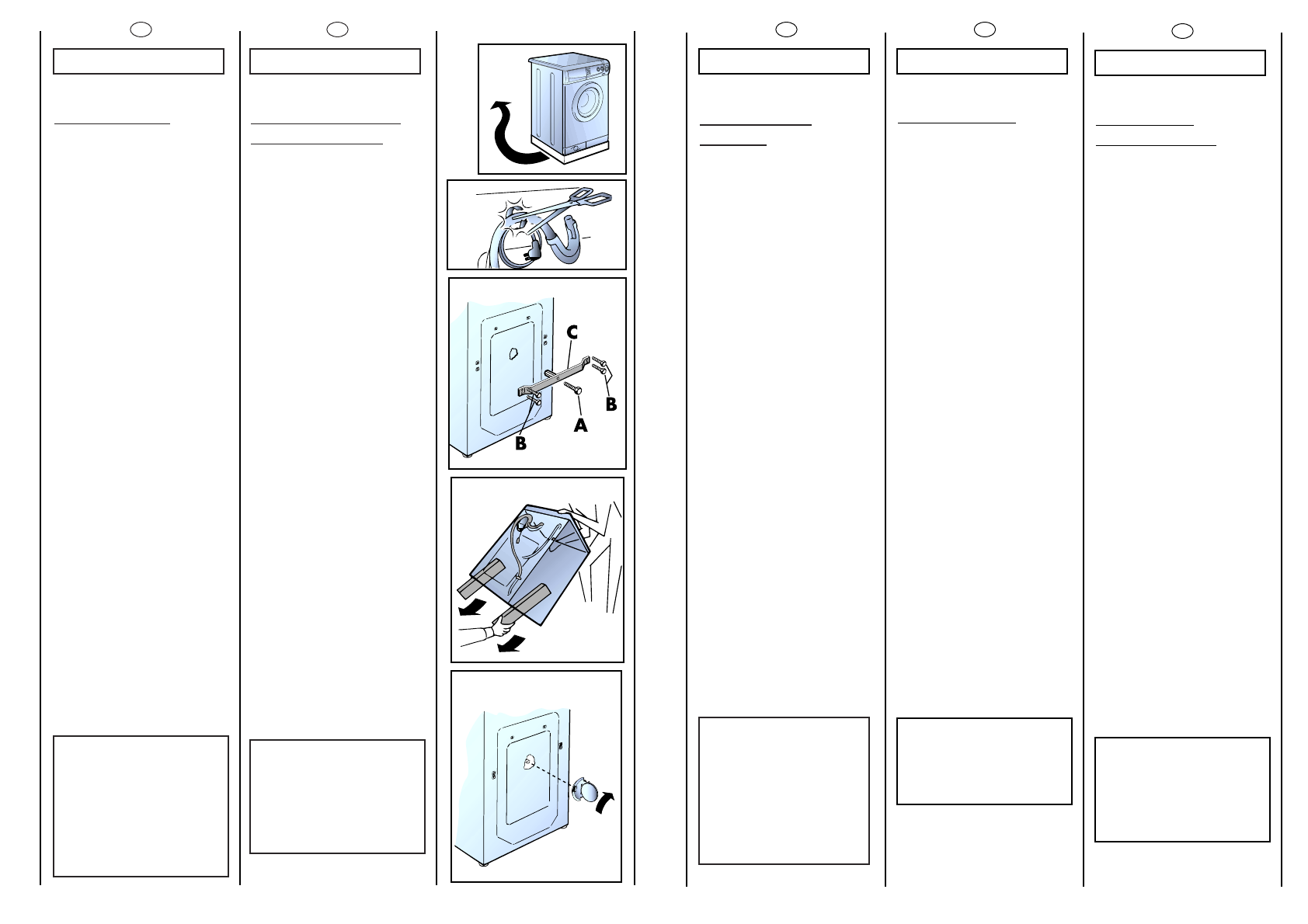 C

B

A

B