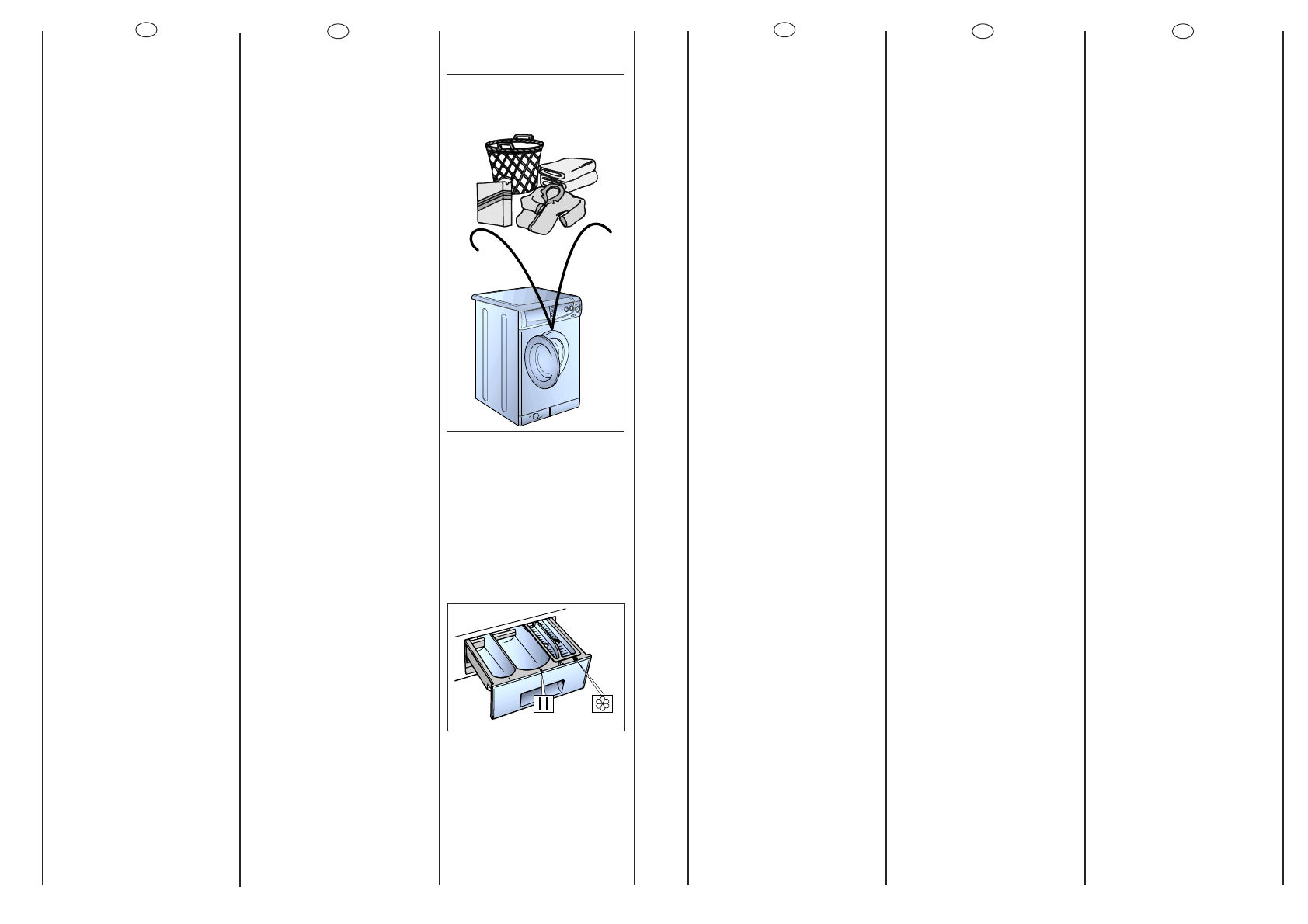 II