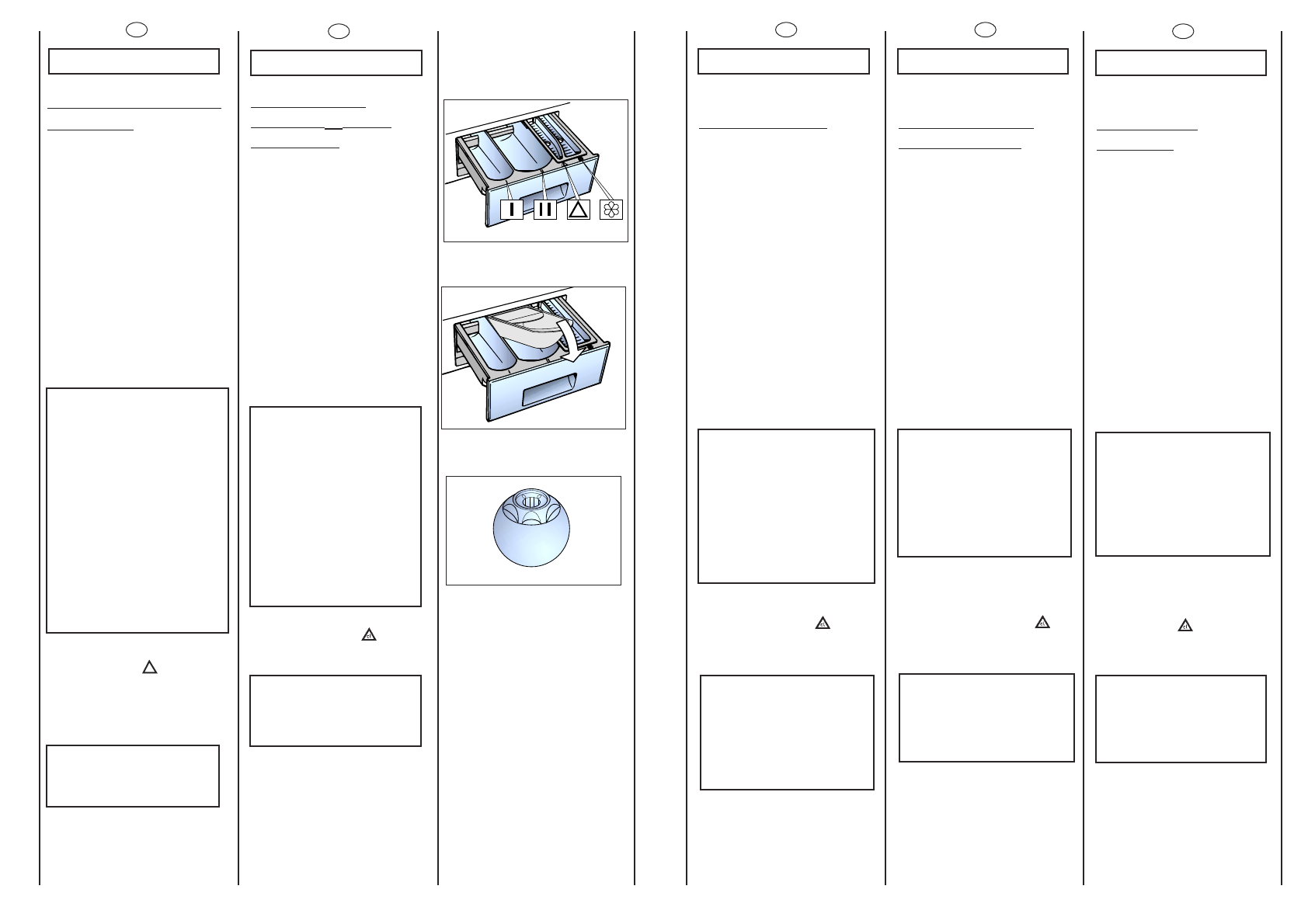 I

II