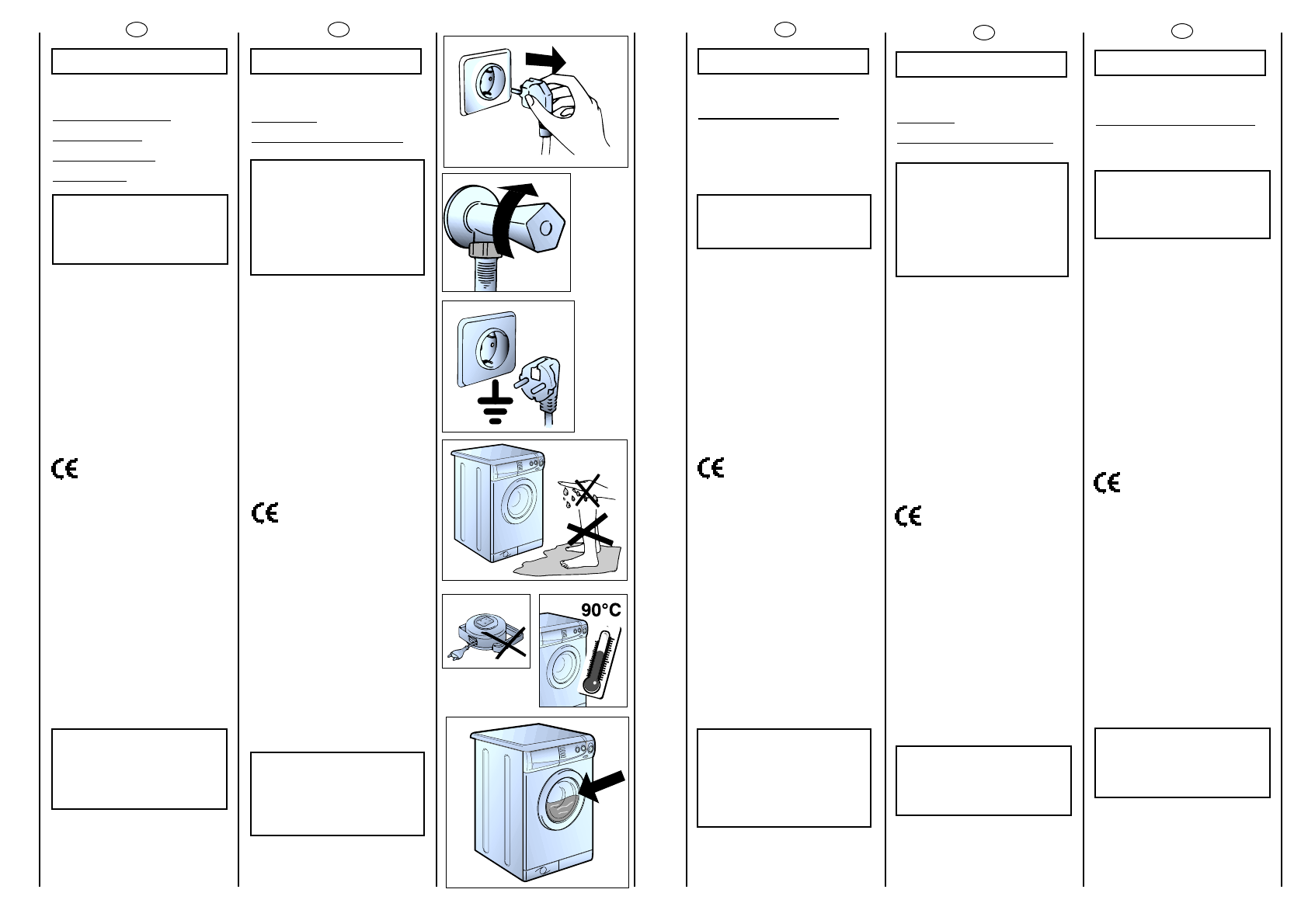 90°C