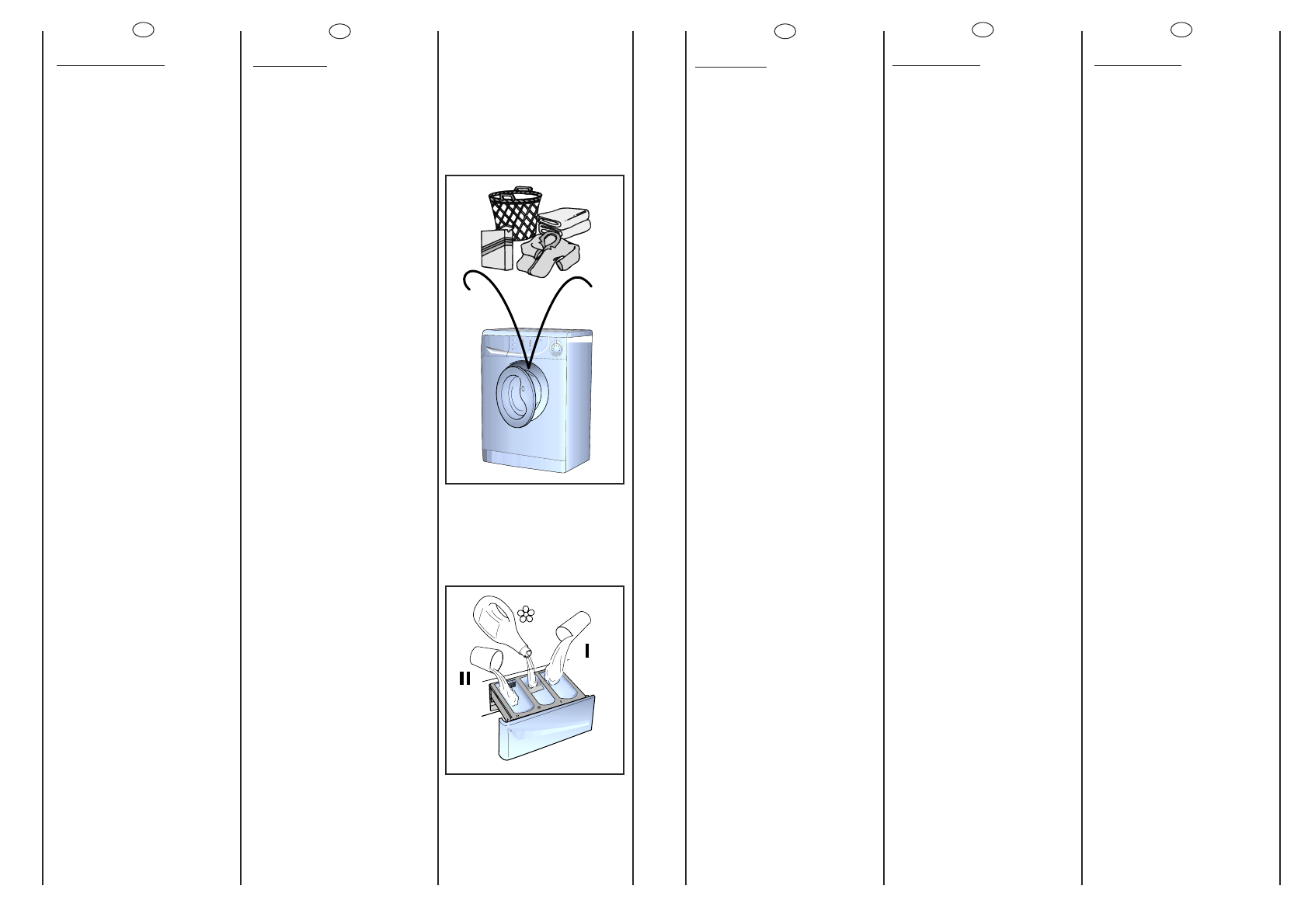 II

I