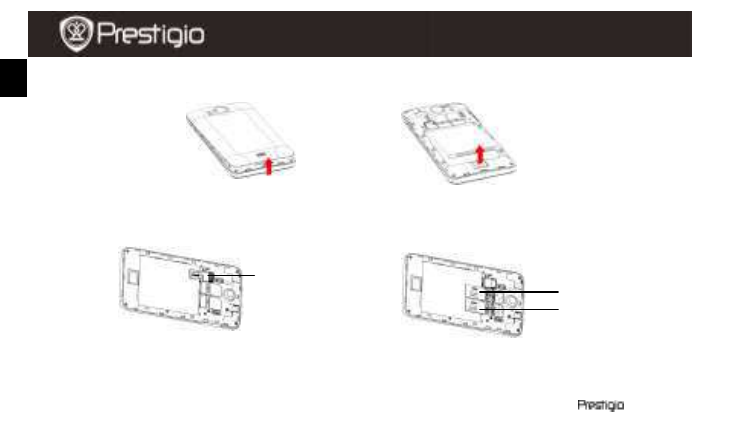 Prestigio

Prestigio