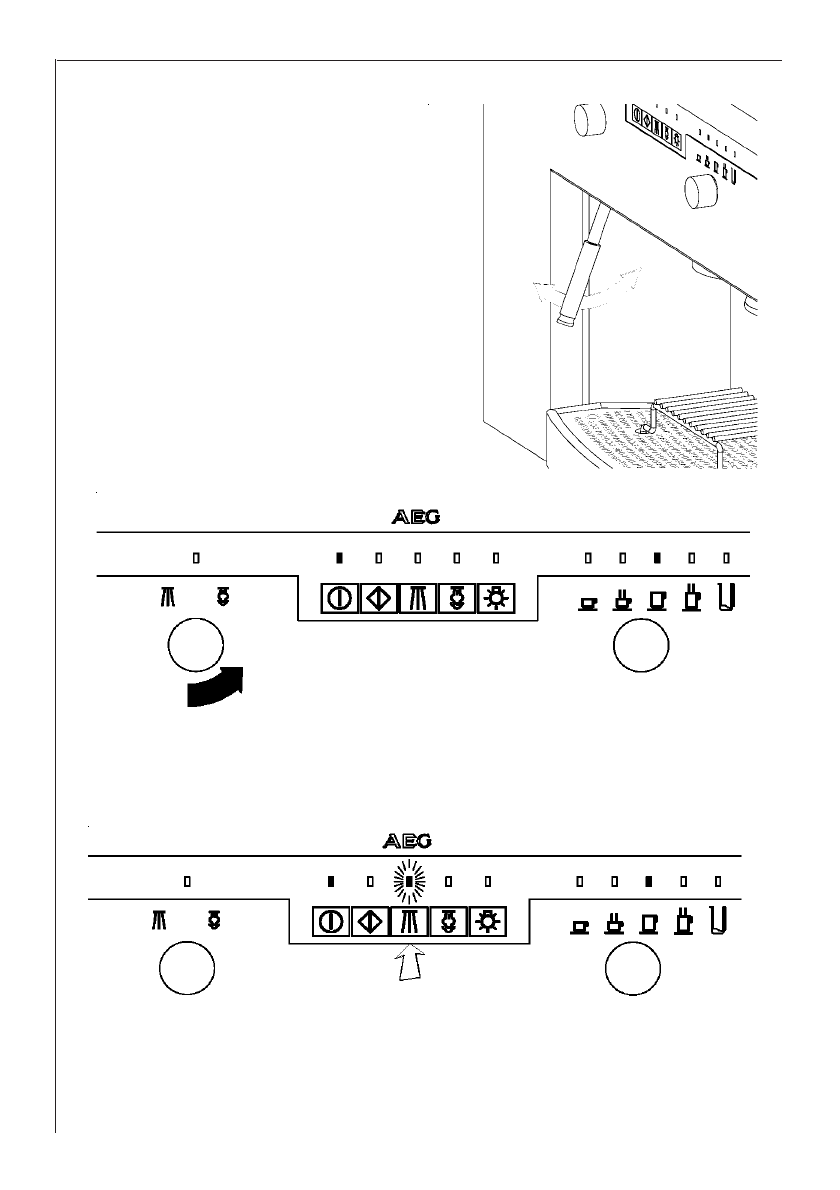 AEG

AEG