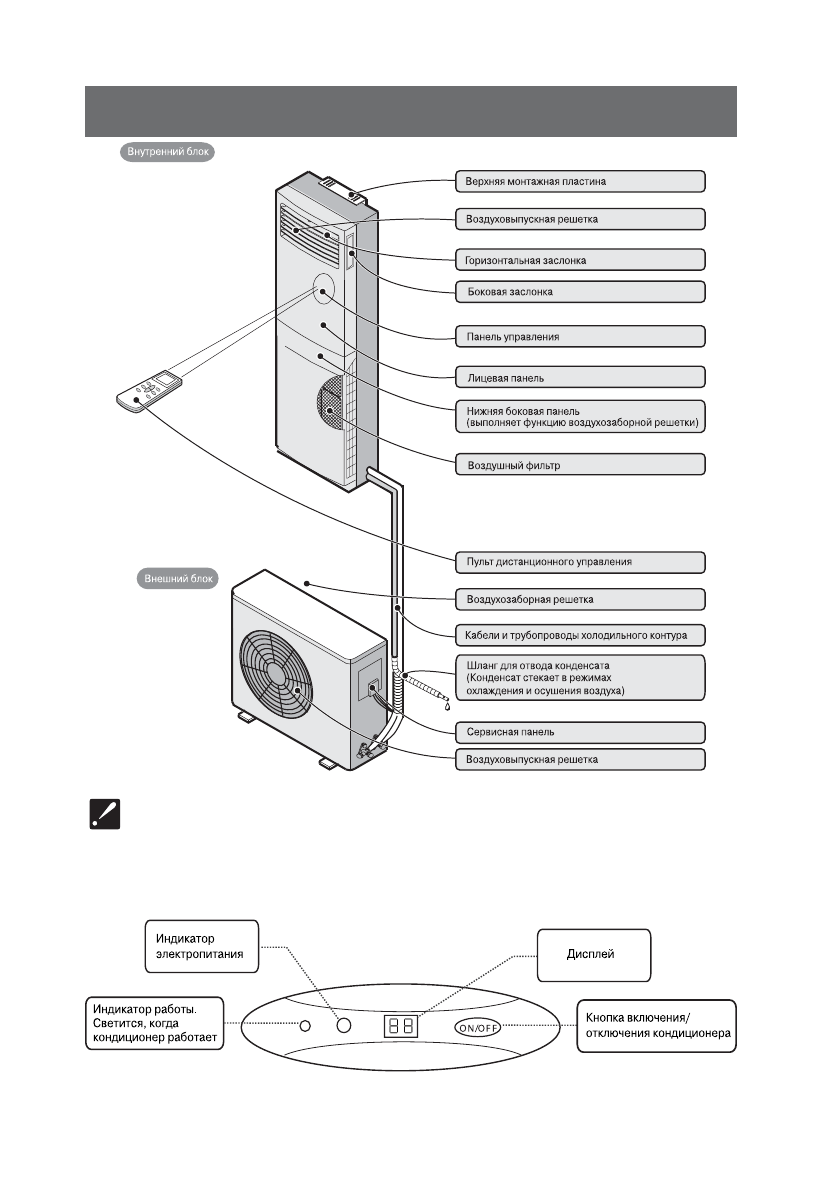 Внутренний блок

Верхняя монтажная пластина

Воздуховыпускная решетка

Горизонтальная заслонка

Боковая заслонка

Панель управления

Лицевая панель

Нижняя боковая панель (выполняет функцию воздухозаборной решетки)

Воздушный фильтр

Пульт дистанционного управления

Внешний блок

Воздухозаборная решетка

Кабели и трубопроводы холодильного контура

Шланг для отвода конденсата (Конденсат стекает в режимах охлаждения и осушения воздуха)

Сервисная панель

Воздуховыпускная решетка

Индикатор электропитания

Дисплей

Индикатор работы. Светится, когда кондиционер работает

88

ON/OFF

Кнопка включения/ отключения кондиционера