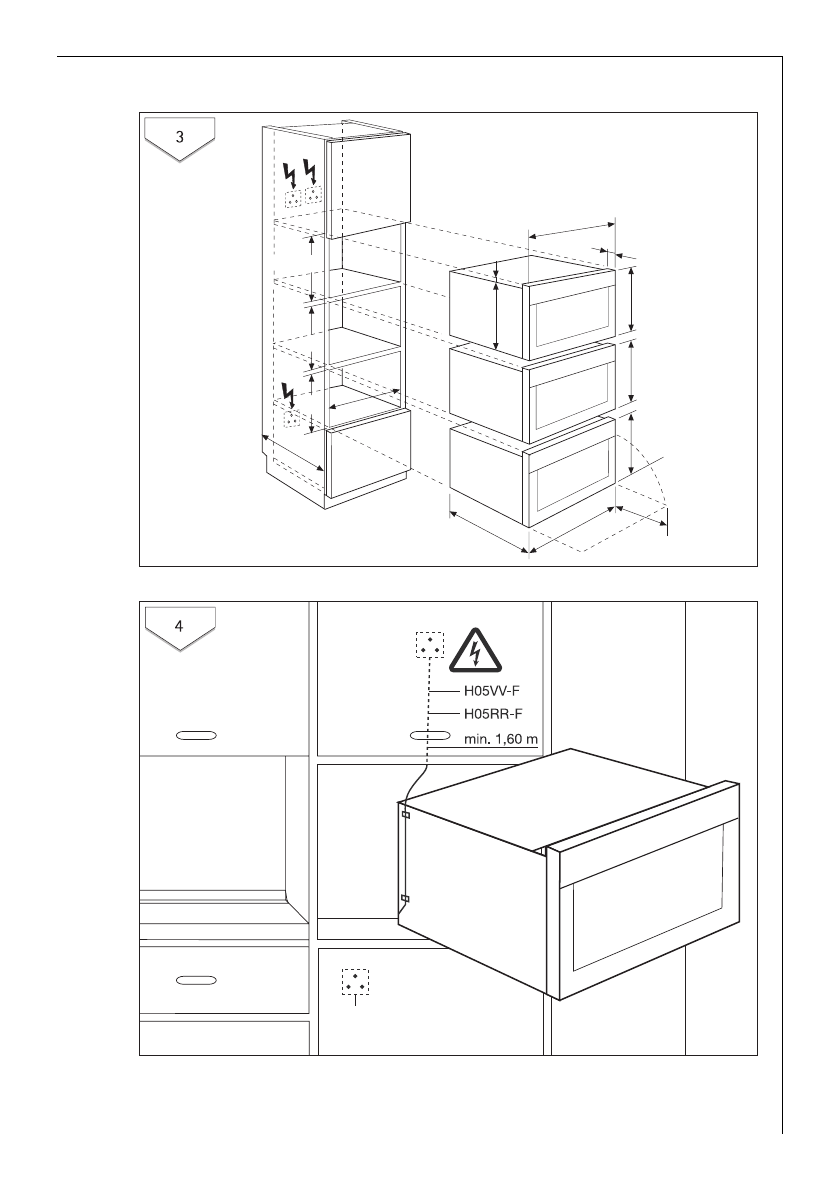 3

4

H05VV-F
H05RR-F
min. 1,60 m