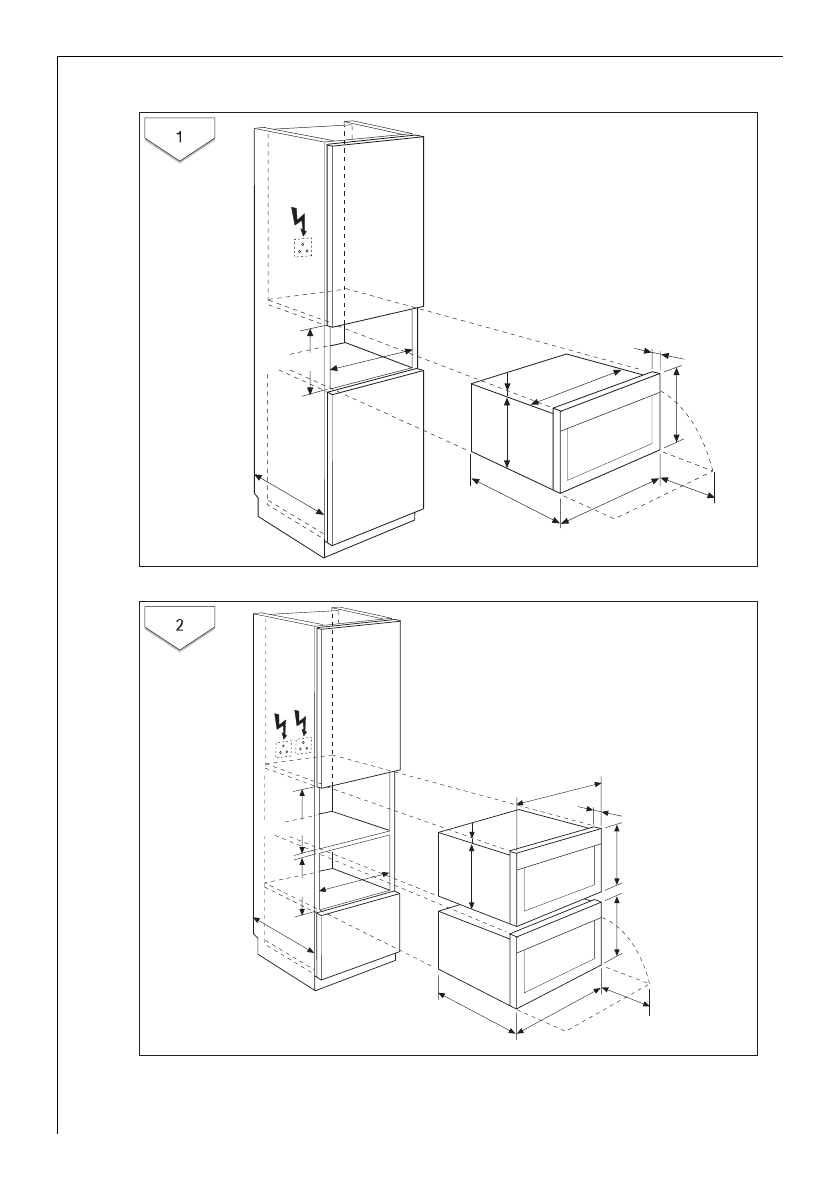 1

2