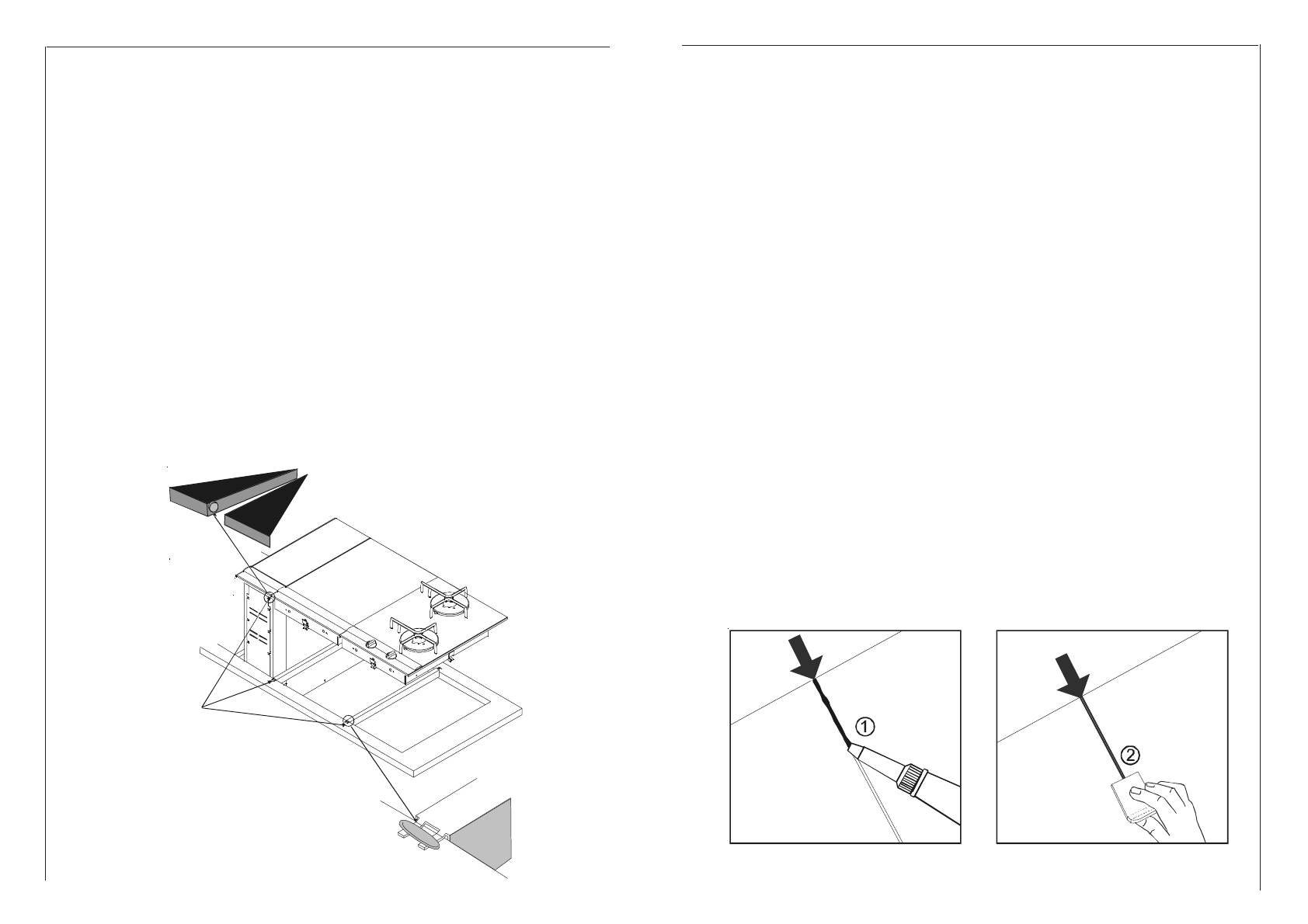 ①

②