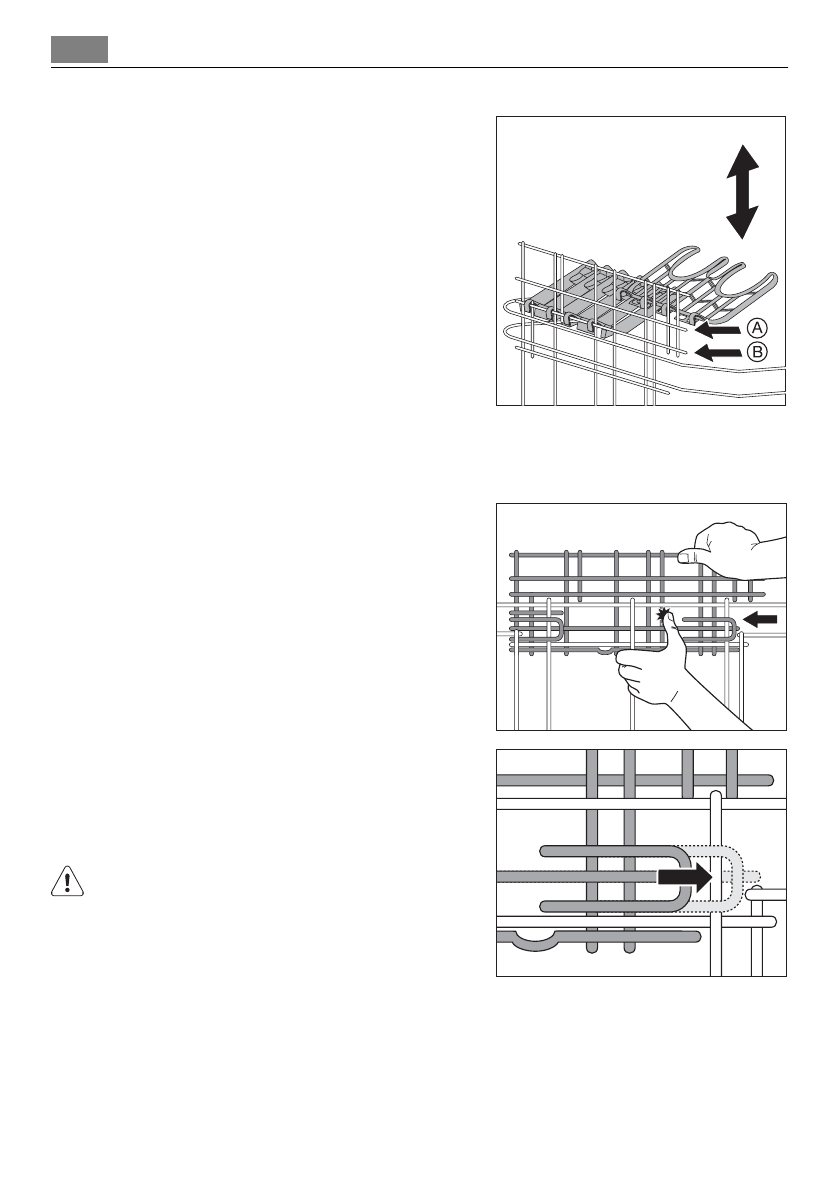 A

B