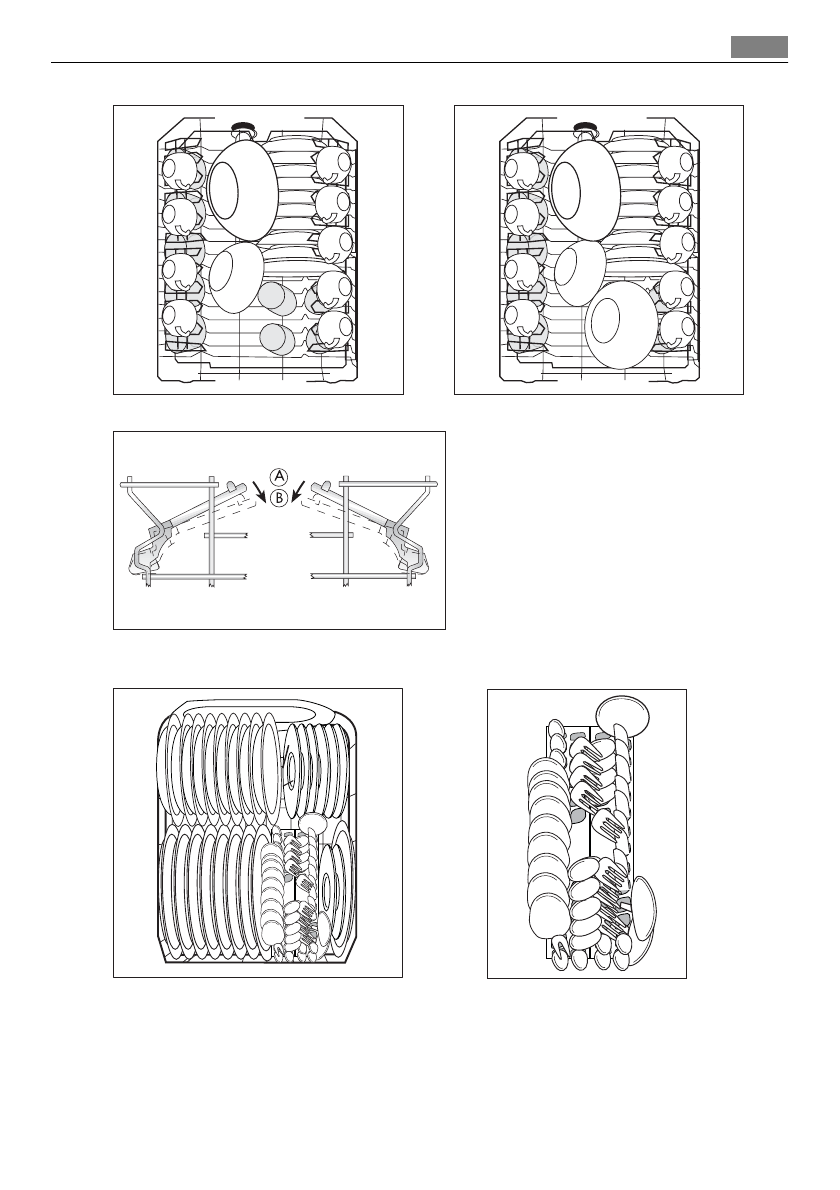 A
B