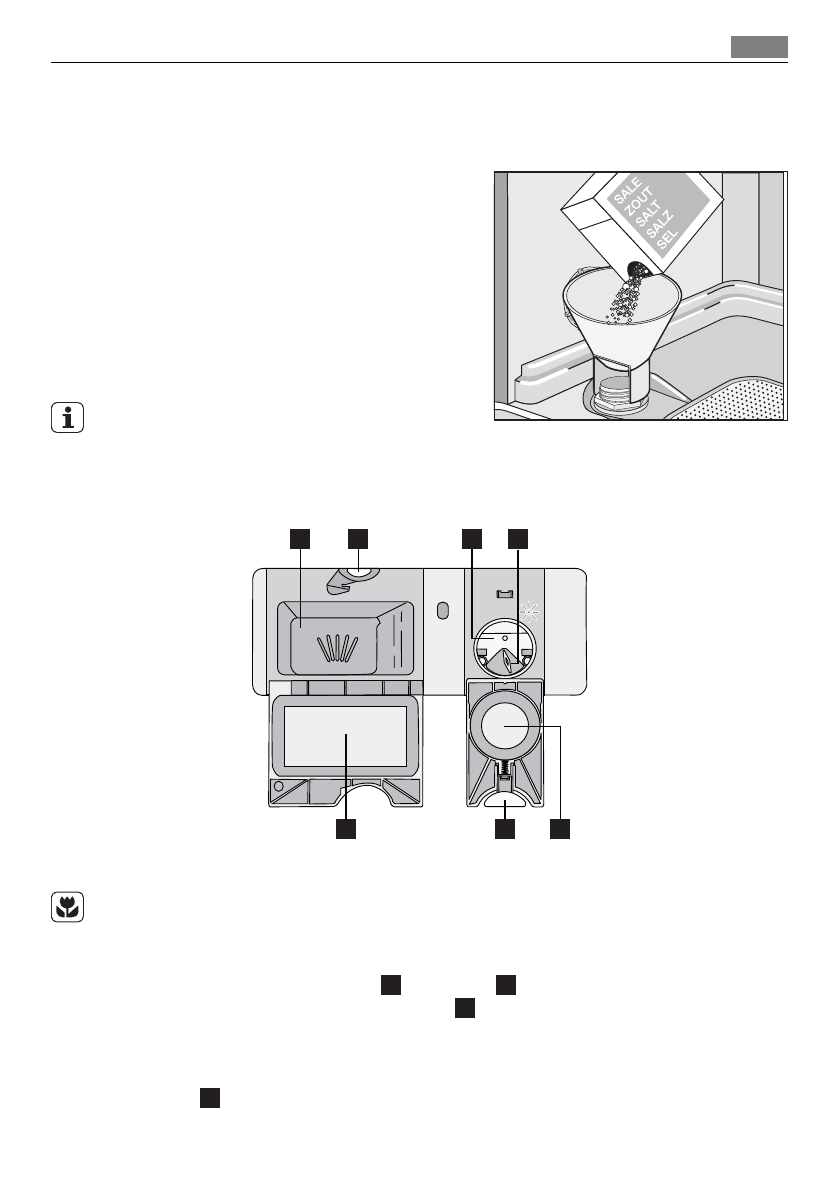 SALE
ZOUT
SALT
SALZ
SEL