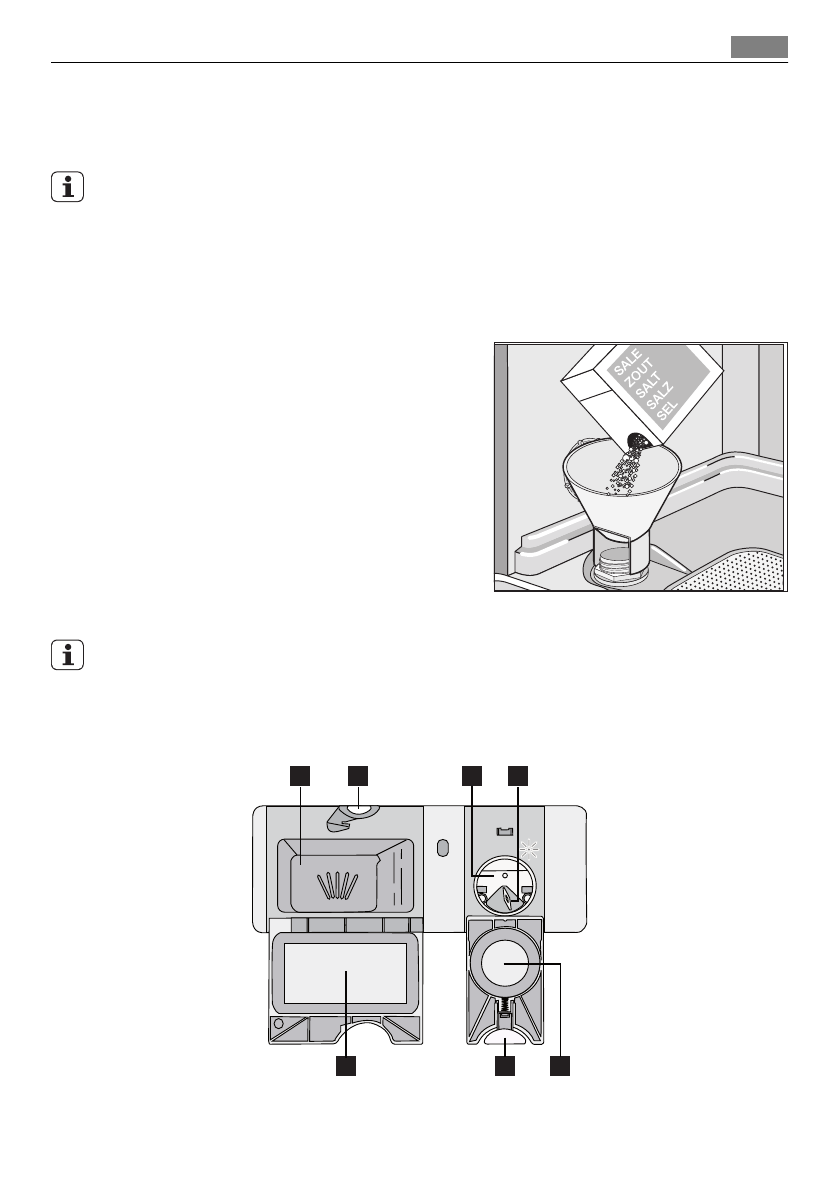 SALE
ZOUT
SALT
SALZ
SEL