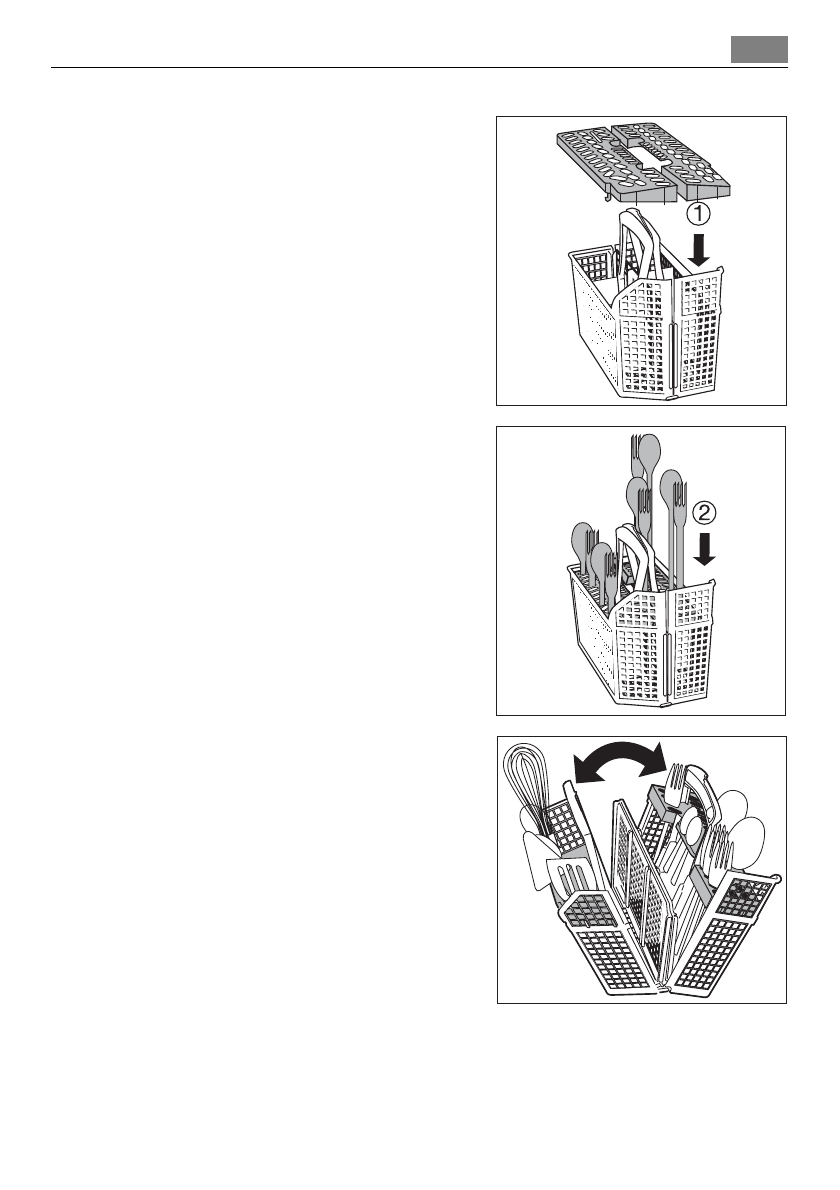 ①

②