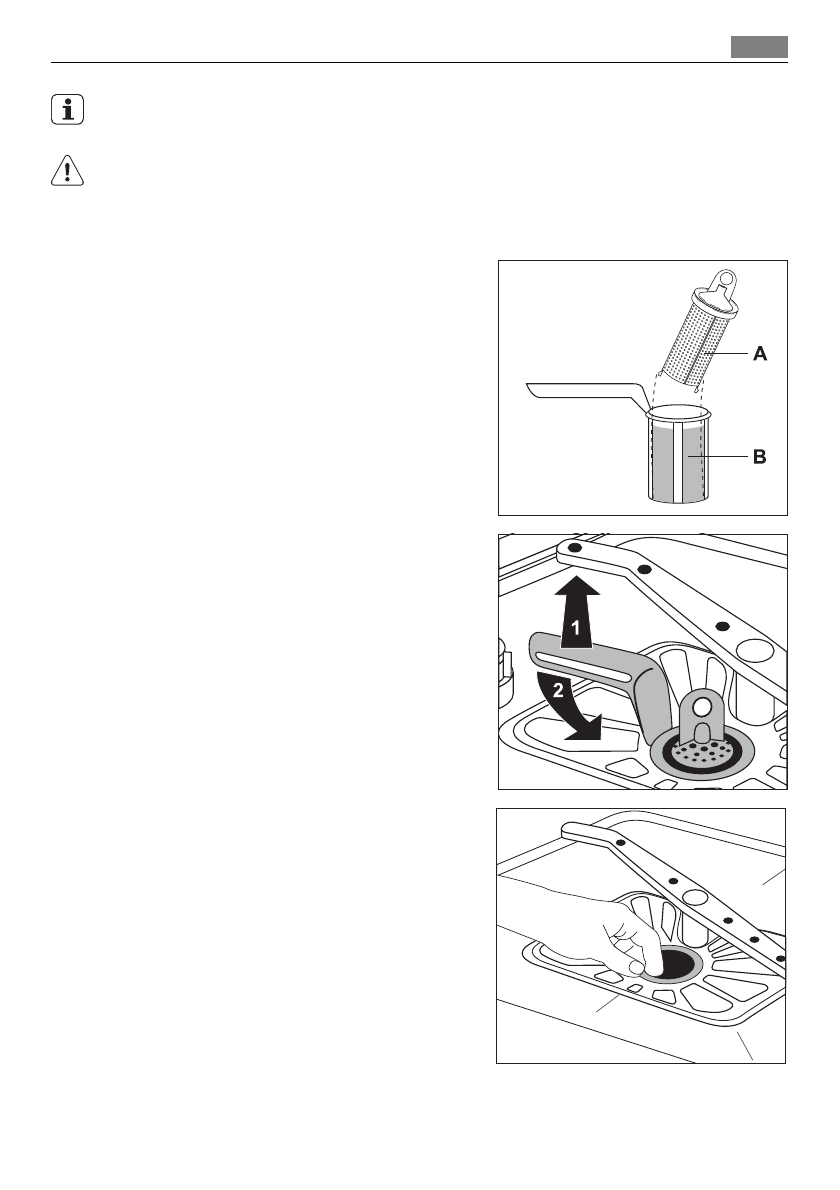 A

B

1

2