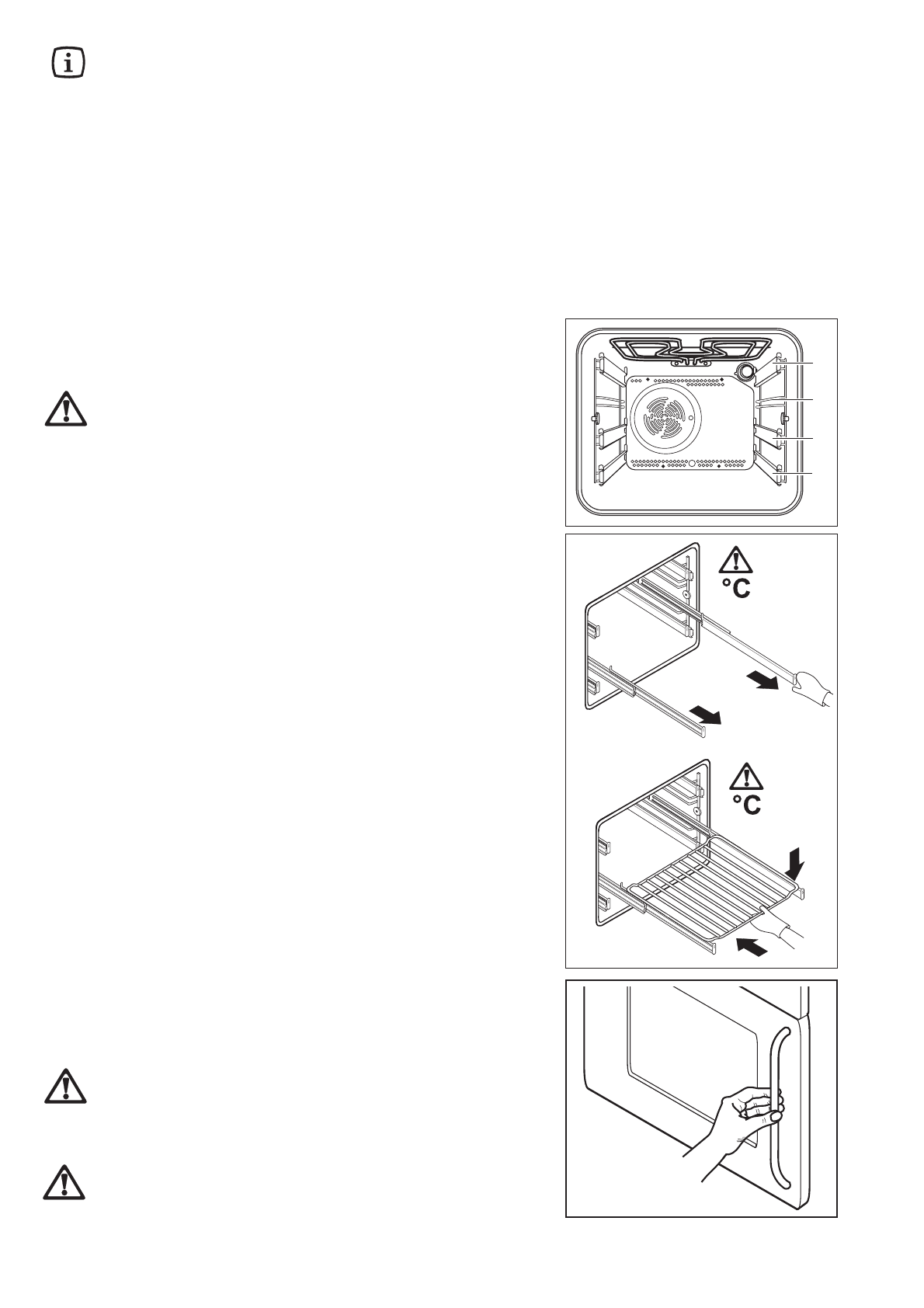 °C

°C