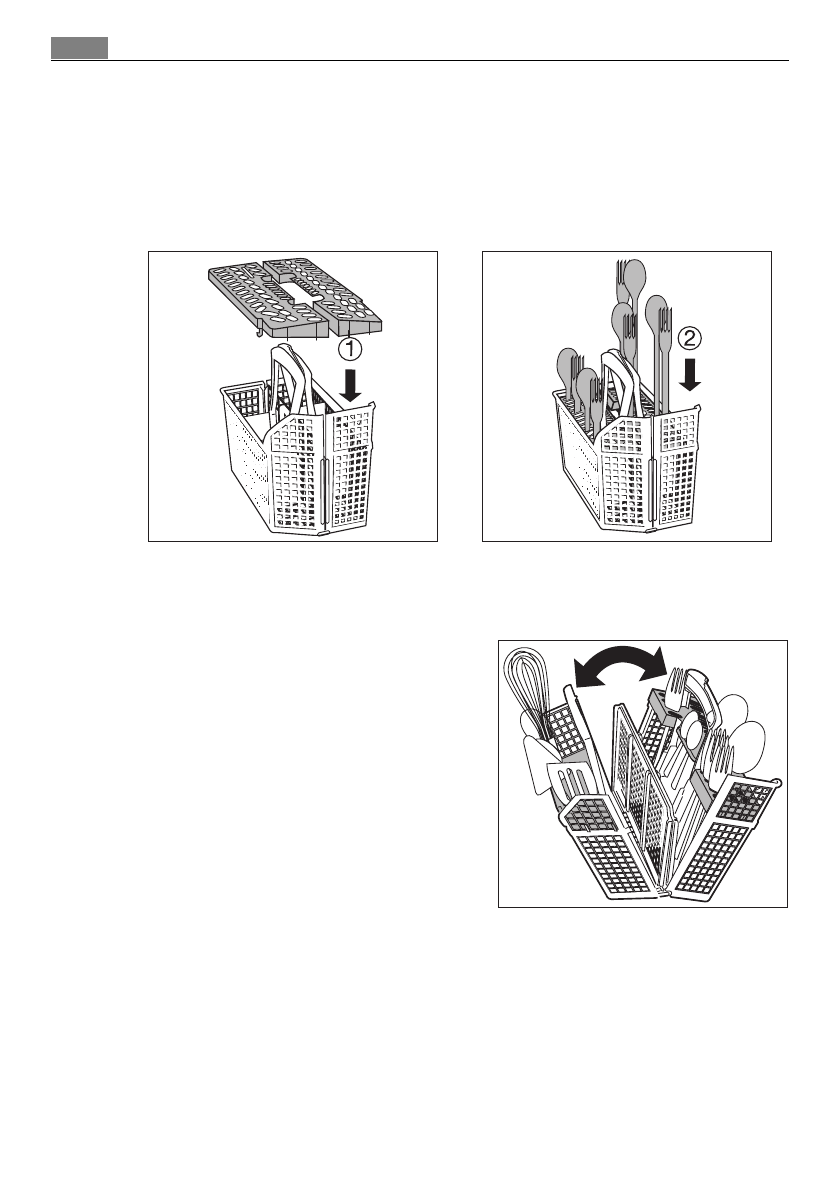 ①

②