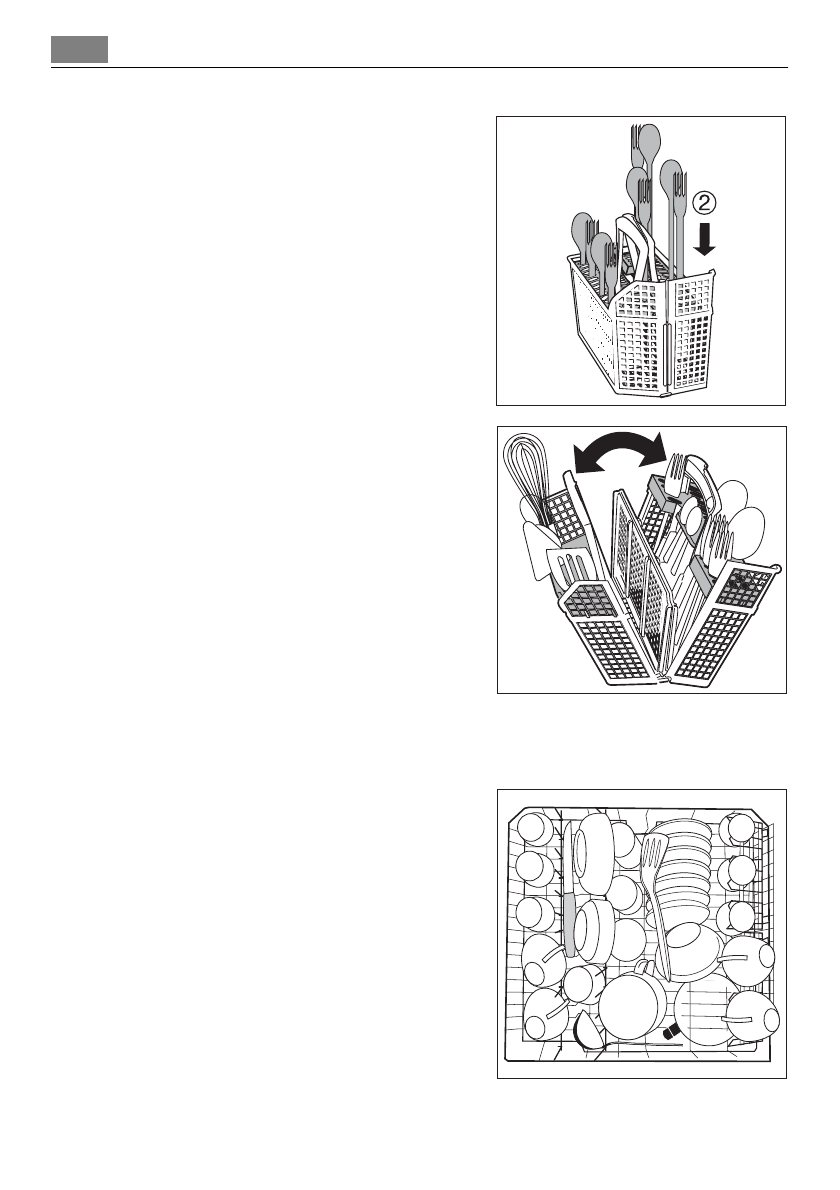 ②