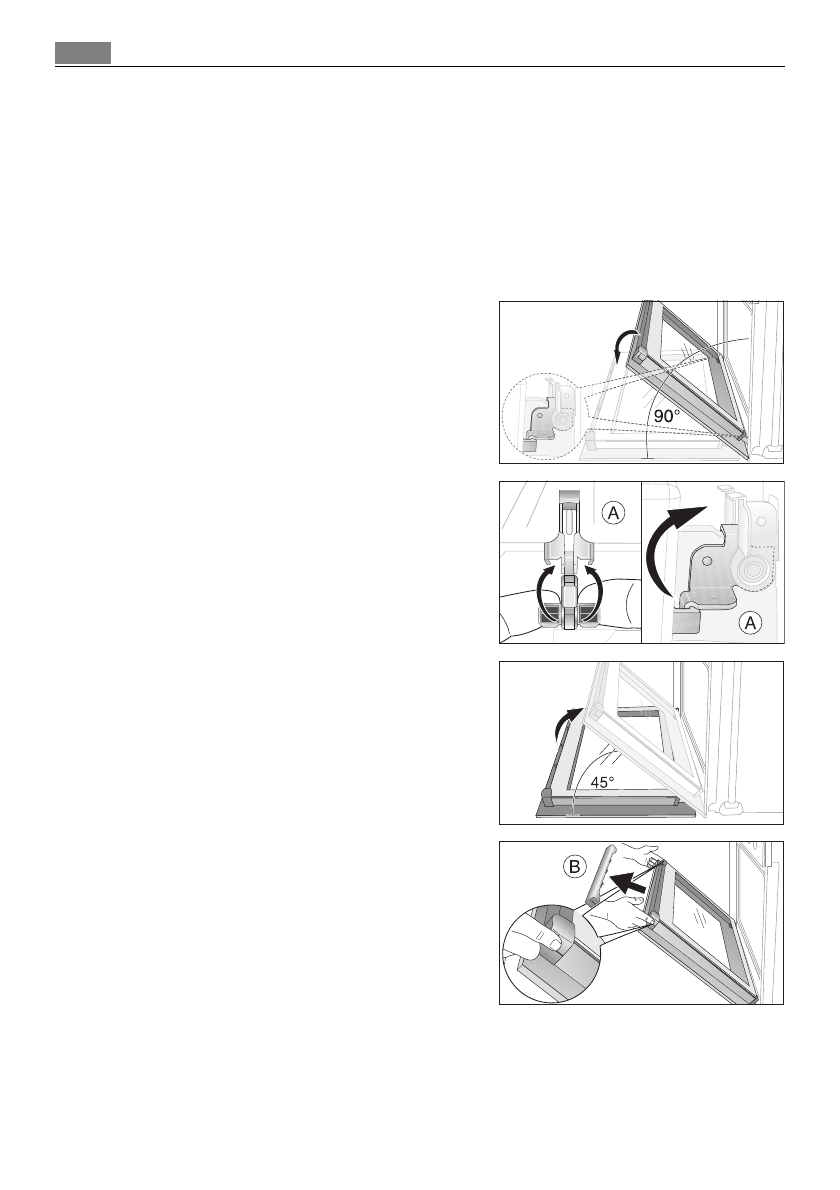 90°

A

A

45°

B