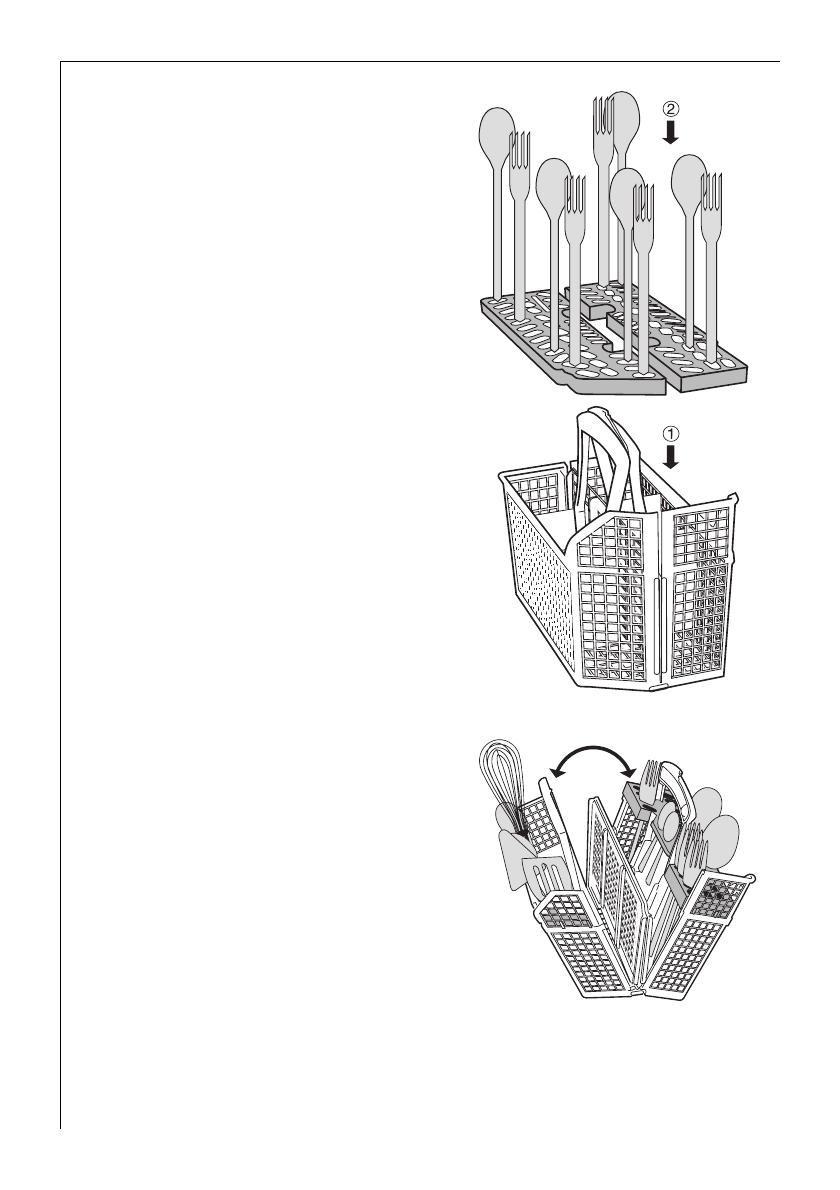 ②

①