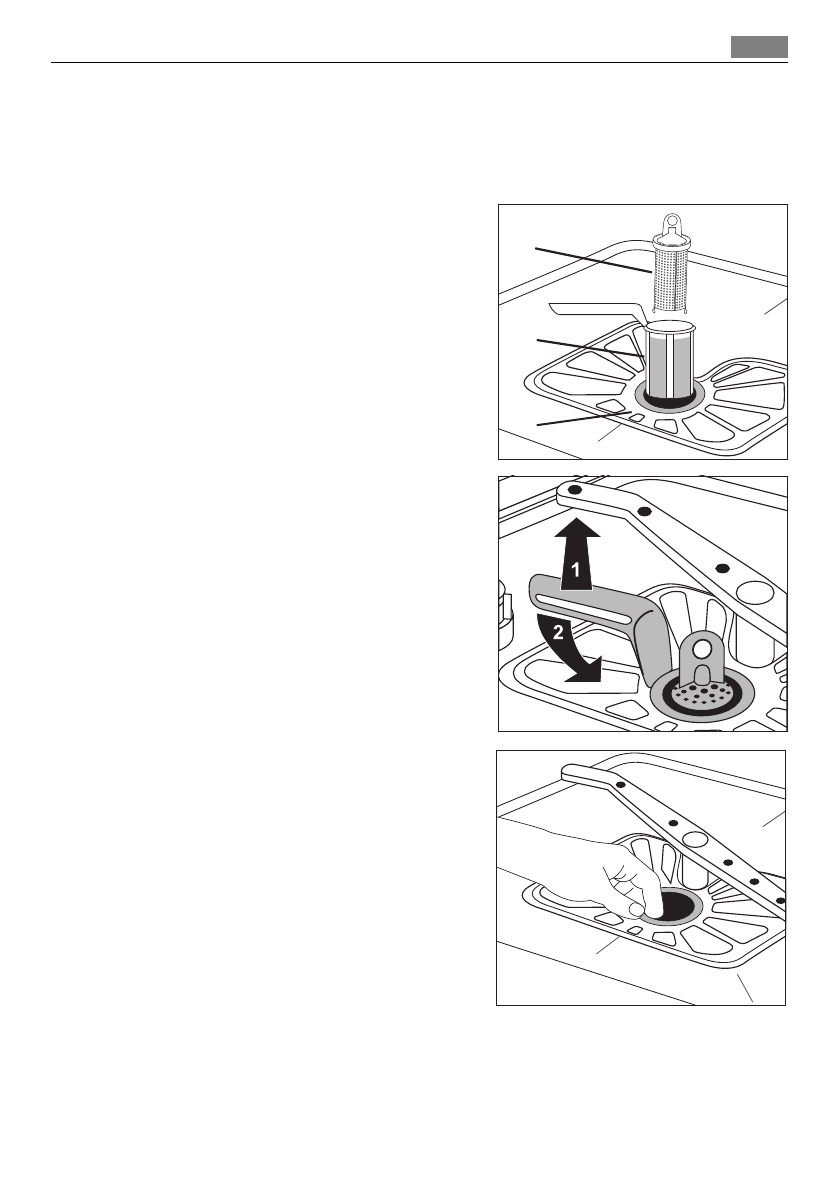 1

2