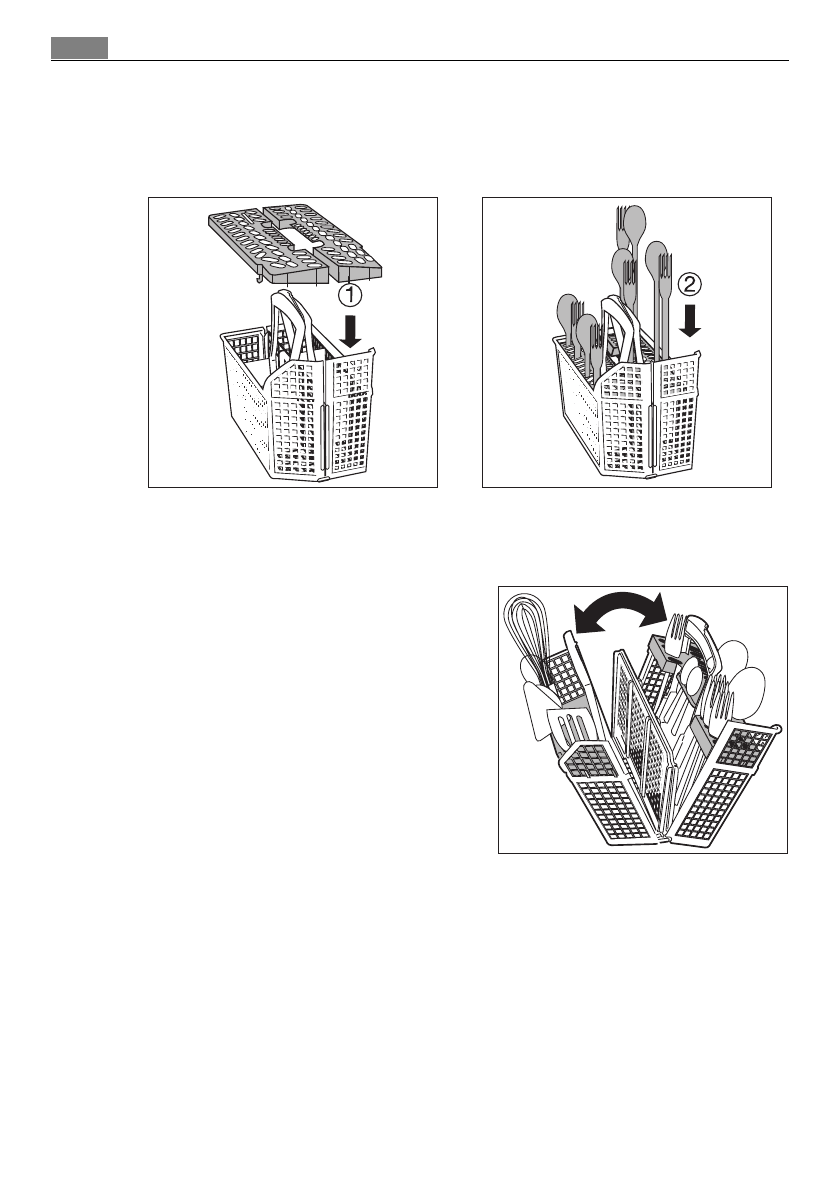 1

2